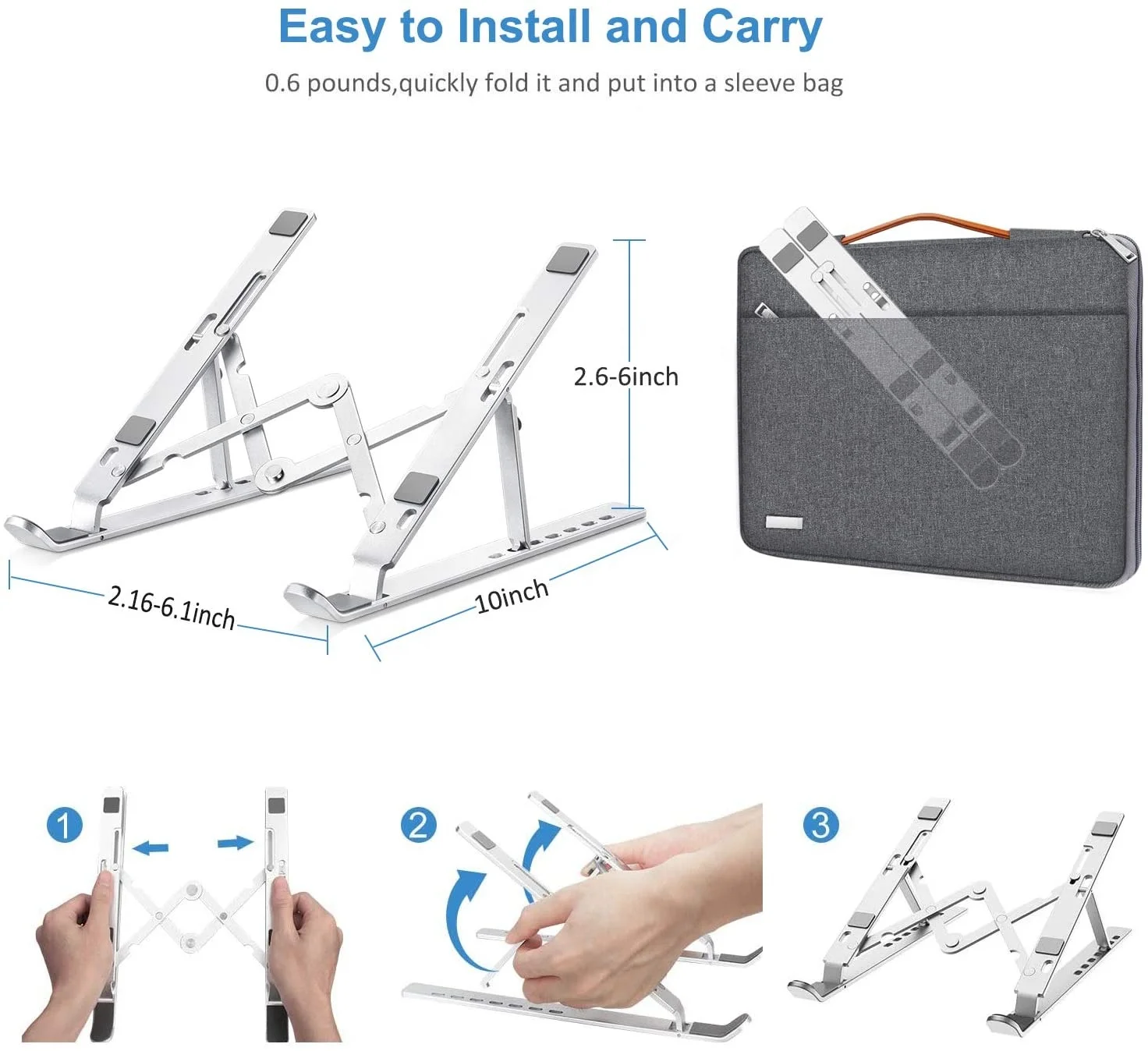 Easy to Install and Carry

0.6 pounds,quickly fold it and put into a sleeve bag

2.6-6inch

2.16-6.1inch

10inch

1

2

3