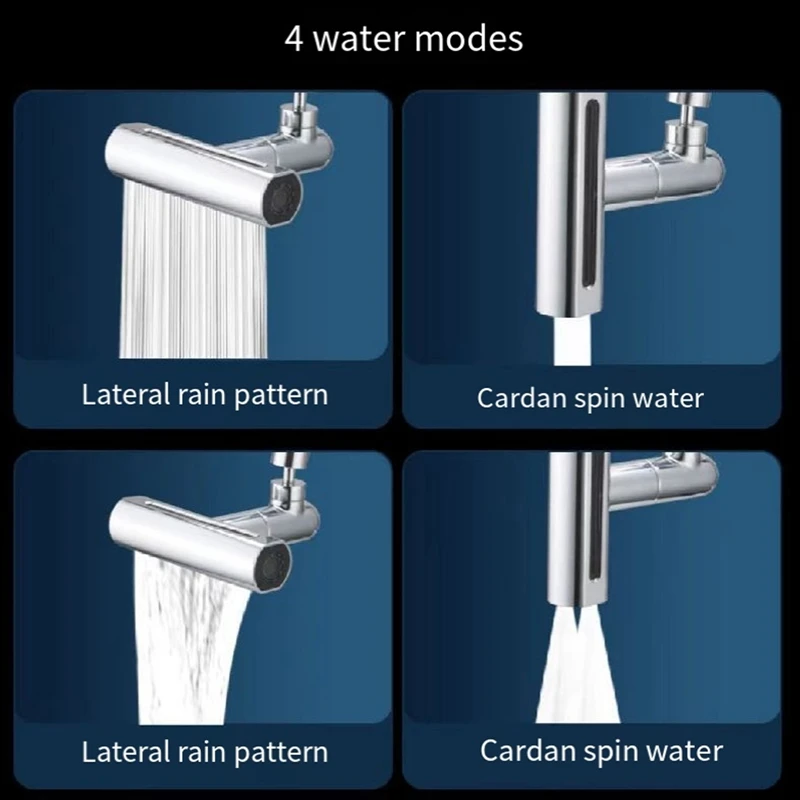 4 water modes

Lateral rain pattern

Cardan spin water

Lateral rain pattern

Cardan spin water