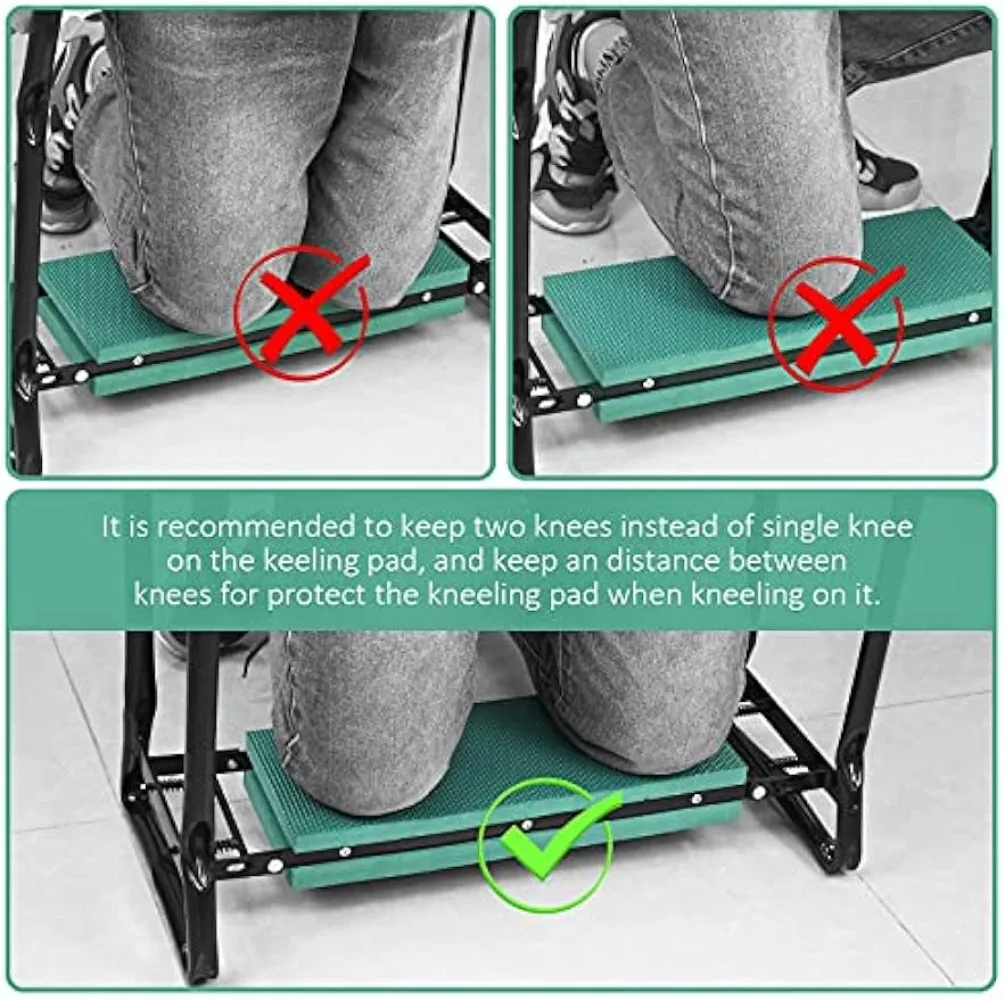 It is recommended to keep two knees instead of single knee on the keeling pad, and keep an distance between knees for protect the kneeling pad when kneeling on it.