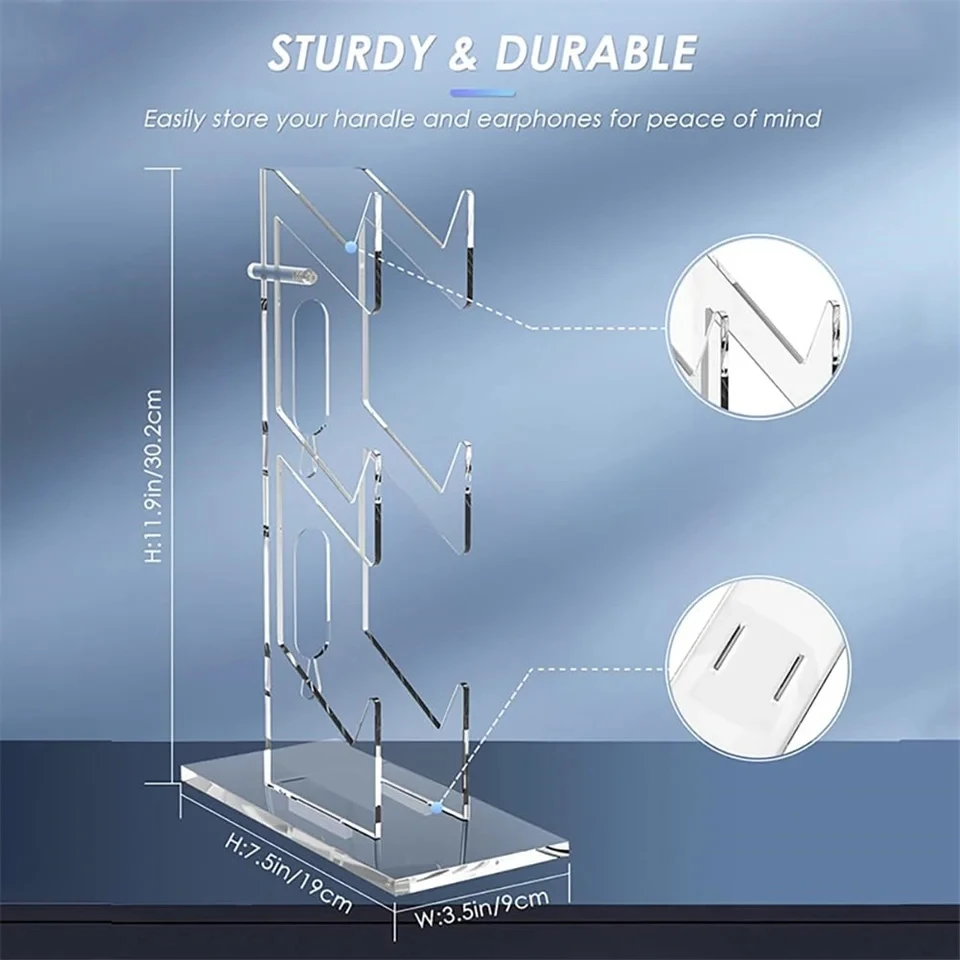 STURDY & DURABLE

Easily store your handle and earphones for peace of mind

H:11.9in/30.2cm

H:7.5in/19cm

W:3.5in/9cm