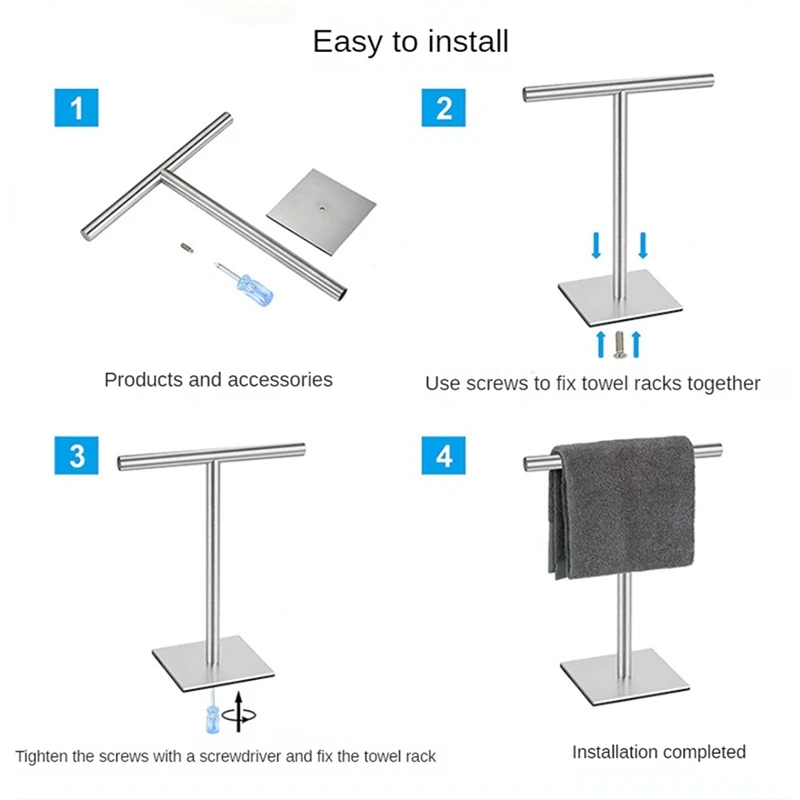 Easy to install

1

Products and accessories

2

Use screws to fix towel racks together

3

Tighten the screws with a screwdriver and fix the towel rack

4

Installation completed