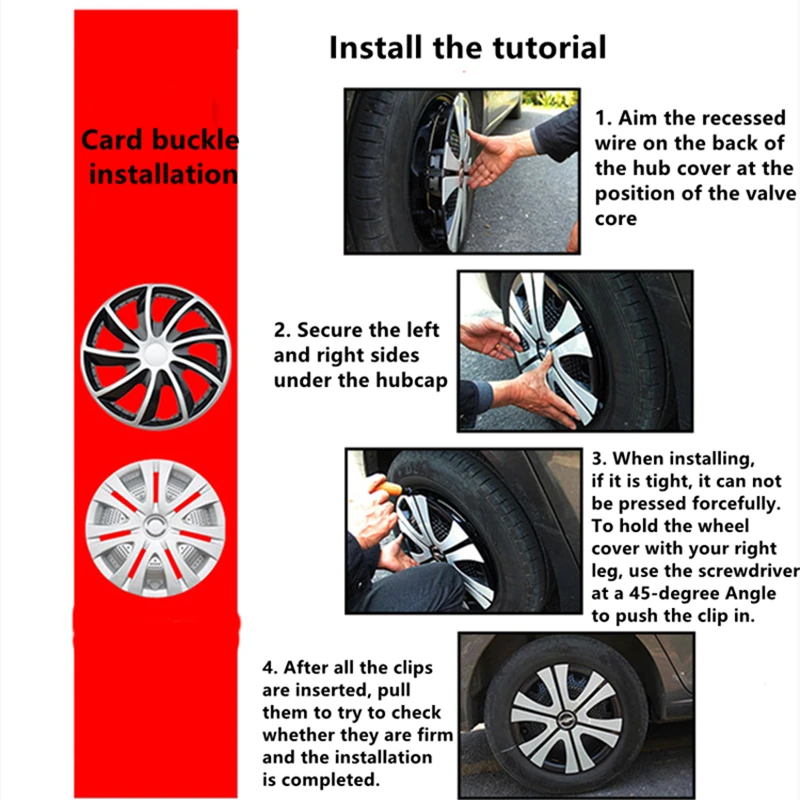 Install the tutorial

Card buckle installation

1. Aim the recessed wire on the back of the hub cover at the position of the valve core

2. Secure the left and right sides under the hubcap

3. When installing, if it is tight, it can not be pressed forcefully. To hold the wheel cover with your right leg, use the screwdriver at a 45-degree Angle to push the clip in.

4. After all the clips are inserted, pull them to try to check whether they are firm and the installation is completed.