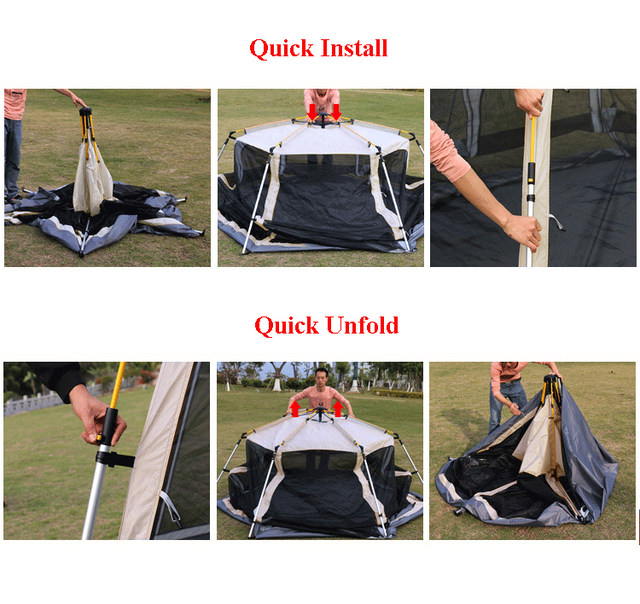 Quick Install

Quick Unfold