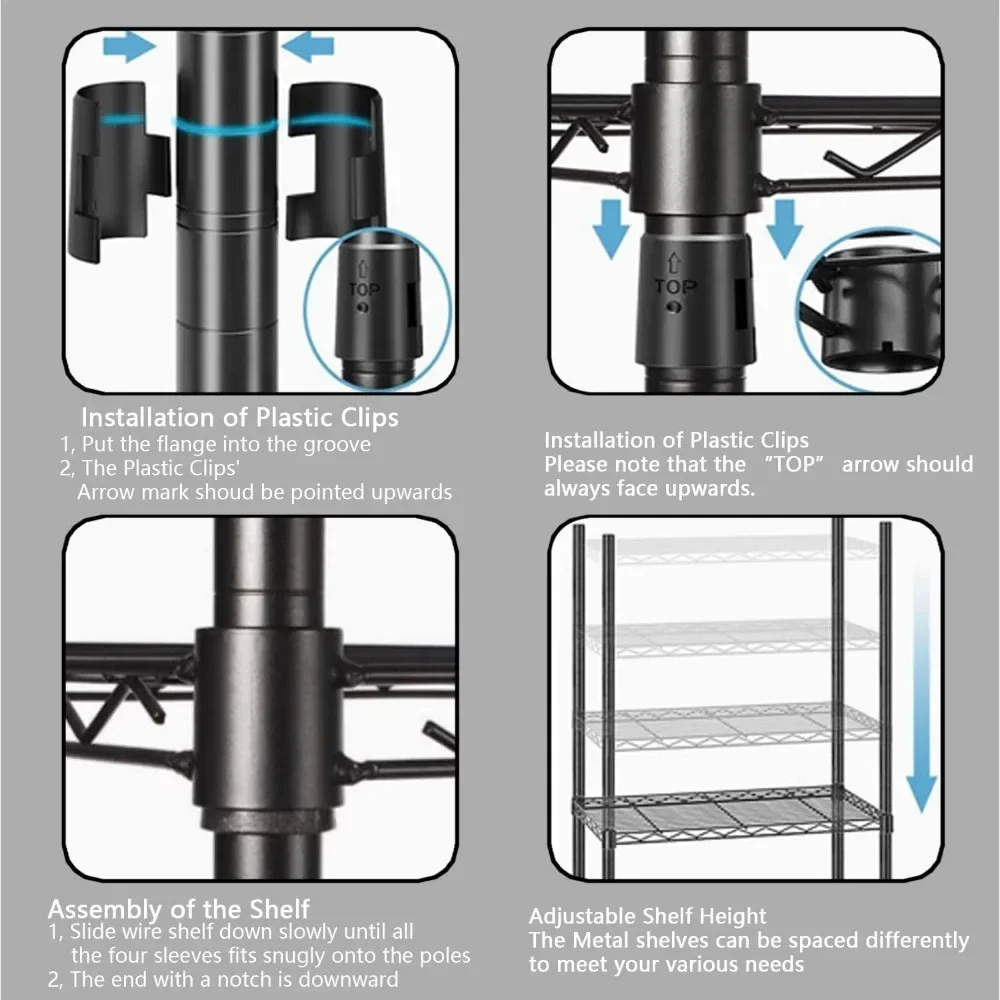 TOP

TOP

Installation of Plastic Clips
1, Put the flange into the groove
2, The Plastic Clips' Arrow mark shoud be pointed upwards

Installation of Plastic Clips
Please note that the "TOP" arrow should always face upwards.

Assembly of the Shelf
1, Slide wire shelf down slowly until all the four sleeves fits snugly onto the poles
2, The end with a notch is downward

Adjustable Shelf Height
The Metal shelves can be spaced differently to meet your various needs