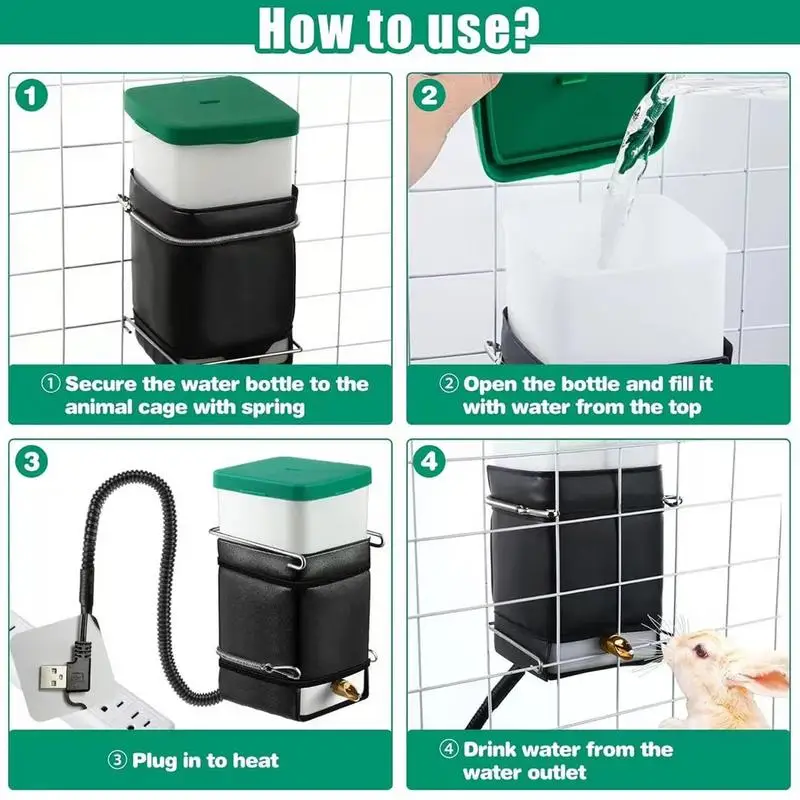 How to use?

1

① Secure the water bottle to the animal cage with spring

2

② Open the bottle and fill it with water from the top

3

③ Plug in to heat

4

④ Drink water from the water outlet