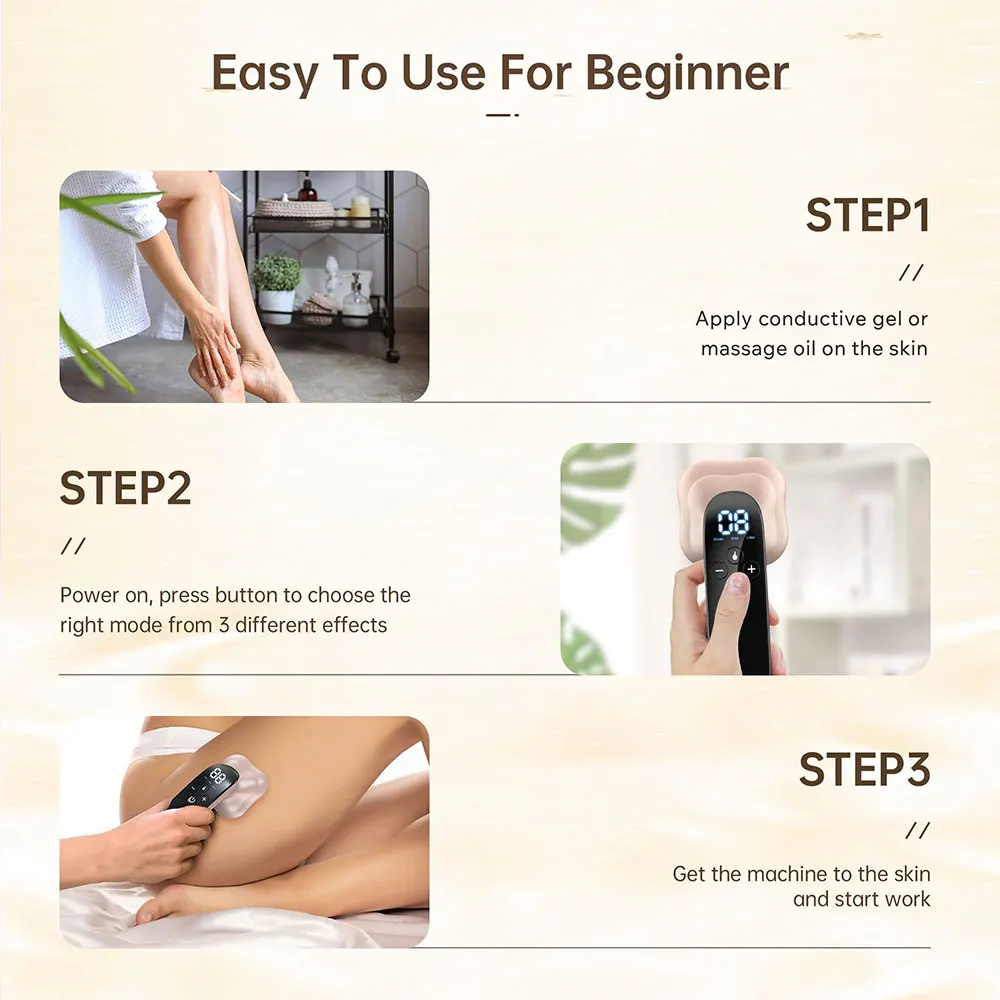 Easy To Use For Beginner

STEP1

//

Apply conductive gel or massage oil on the skin

STEP2

//

Power on, press button to choose the right mode from 3 different effects

08

STEP3

//

Get the machine to the skin and start work