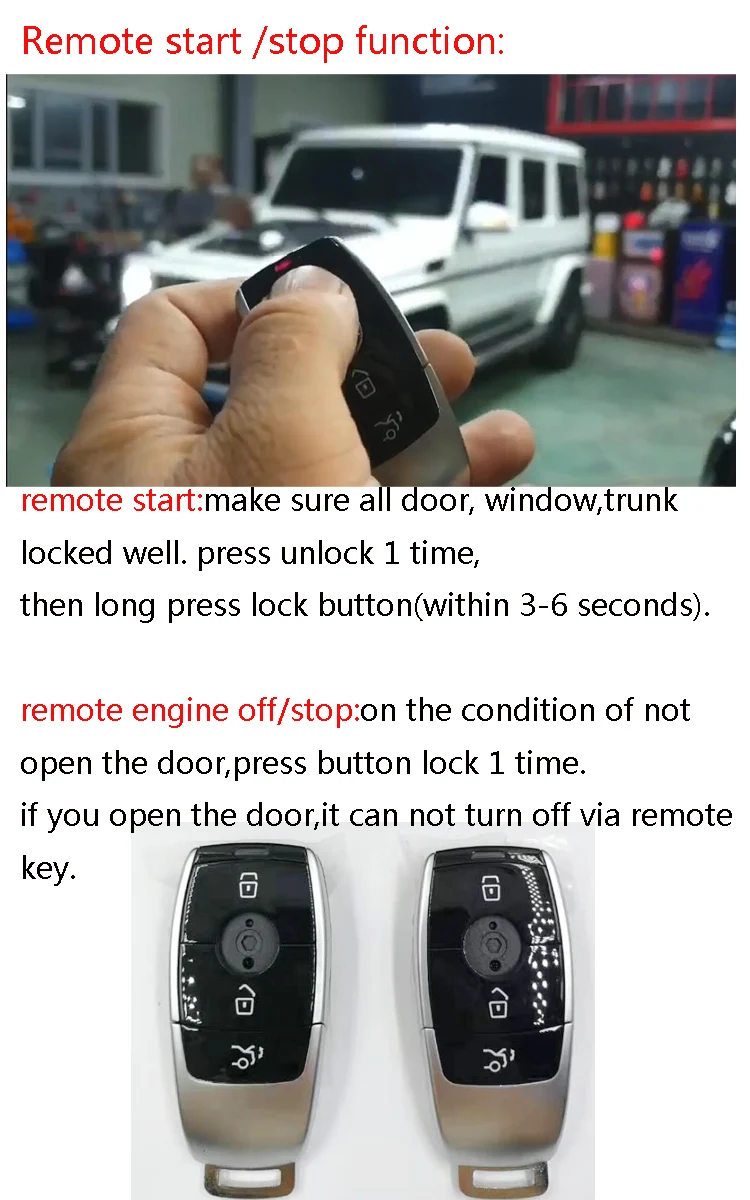 Remote start /stop function:

remote start:make sure all door, window,trunk locked well. press unlock 1 time, then long press lock button(within 3-6 seconds).

remote engine off/stop:on the condition of not open the door,press button lock 1 time. if you open the door,it can not turn off via remote key.