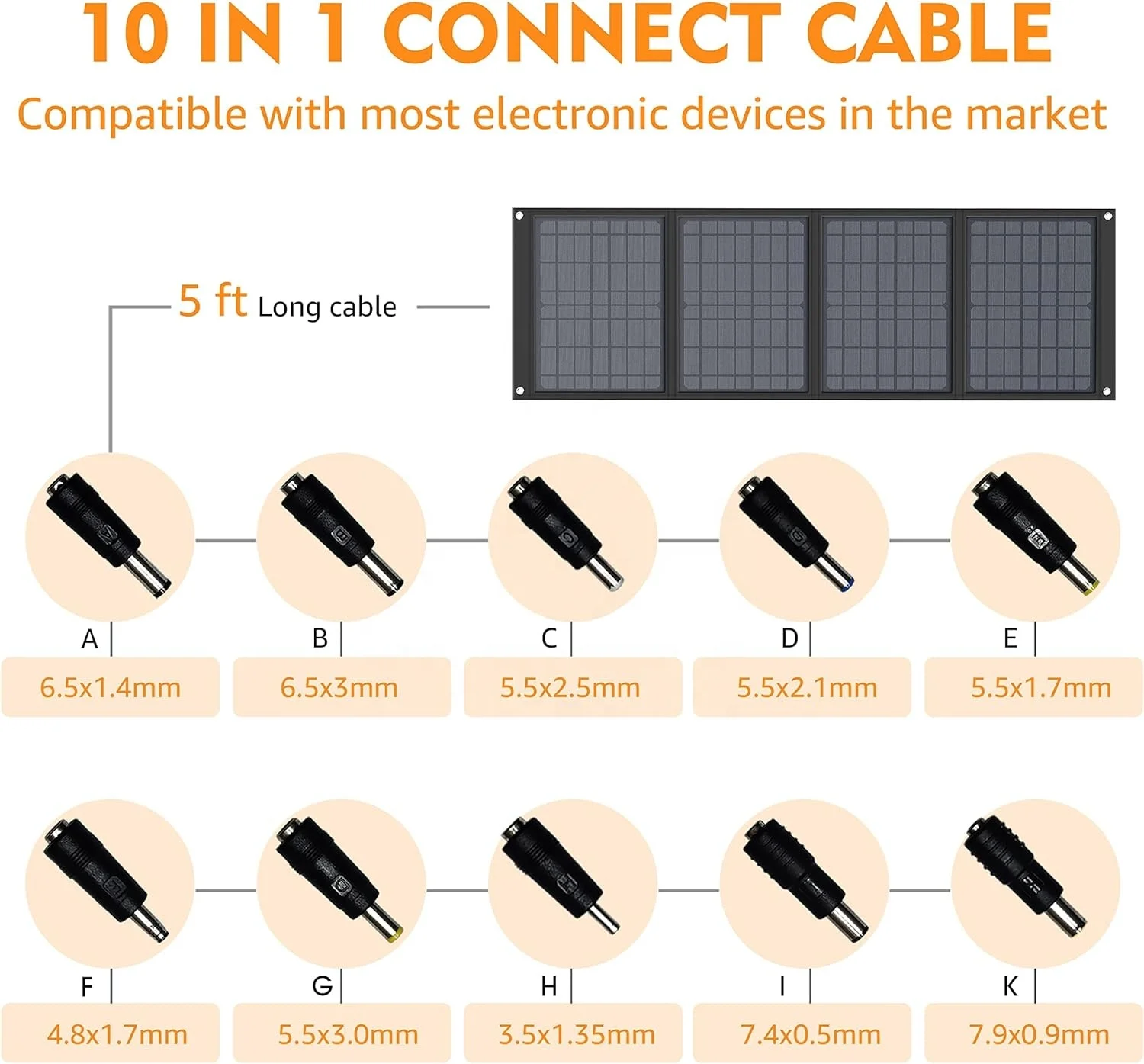 10 IN 1 CONNECT CABLE

Compatible with most electronic devices in the market

5 ft Long cable

A
6.5x1.4mm

B
6.5x3mm

C
5.5x2.5mm

D
5.5x2.1mm

E
5.5x1.7mm

F
4.8x1.7mm

G
5.5x3.0mm

H
3.5x1.35mm

I
7.4x0.5mm

K
7.9x0.9mm