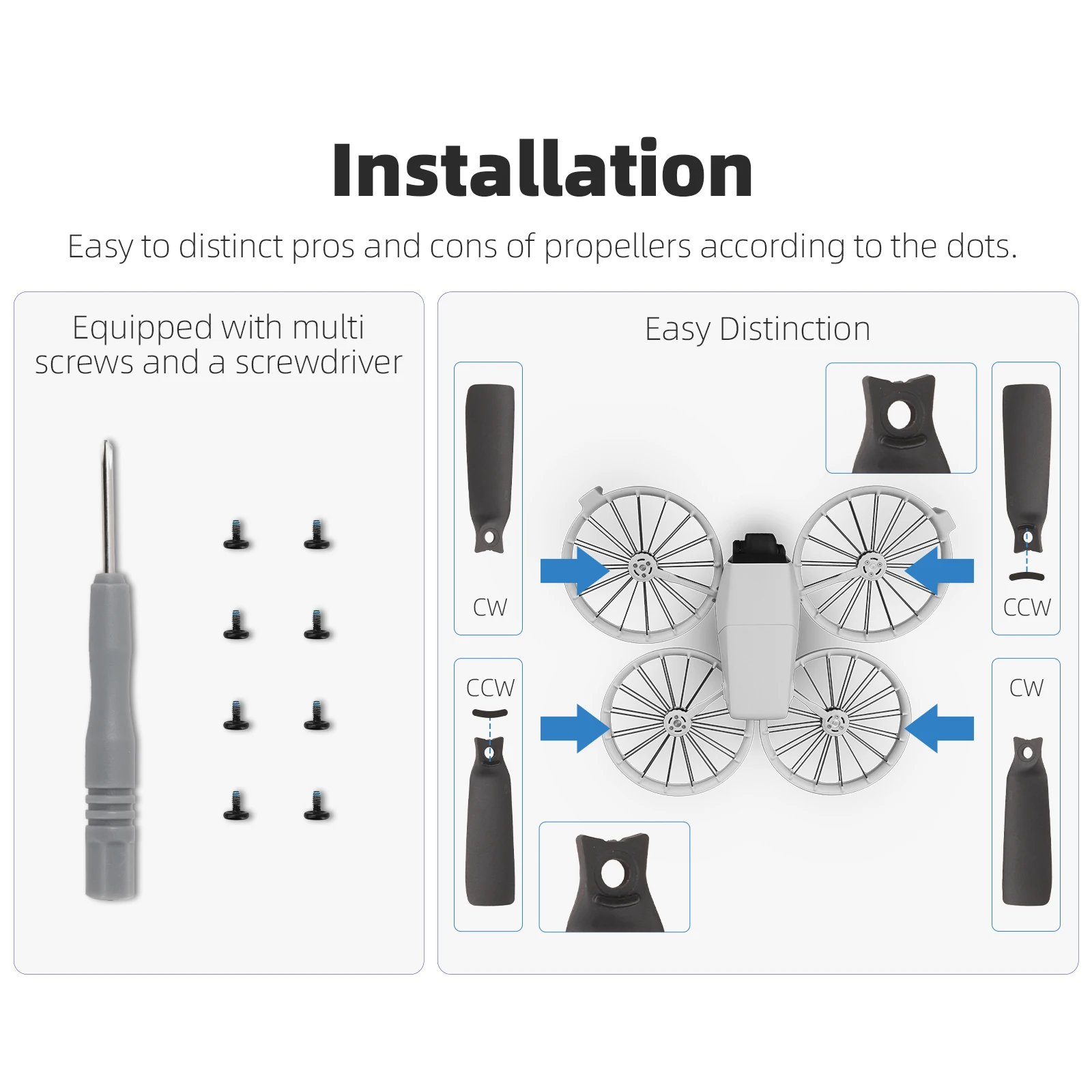 Installation

Easy to distinct pros and cons of propellers according to the dots.

Equipped with multi screws and a screwdriver

Easy Distinction

CW

CCW

CCW

CW