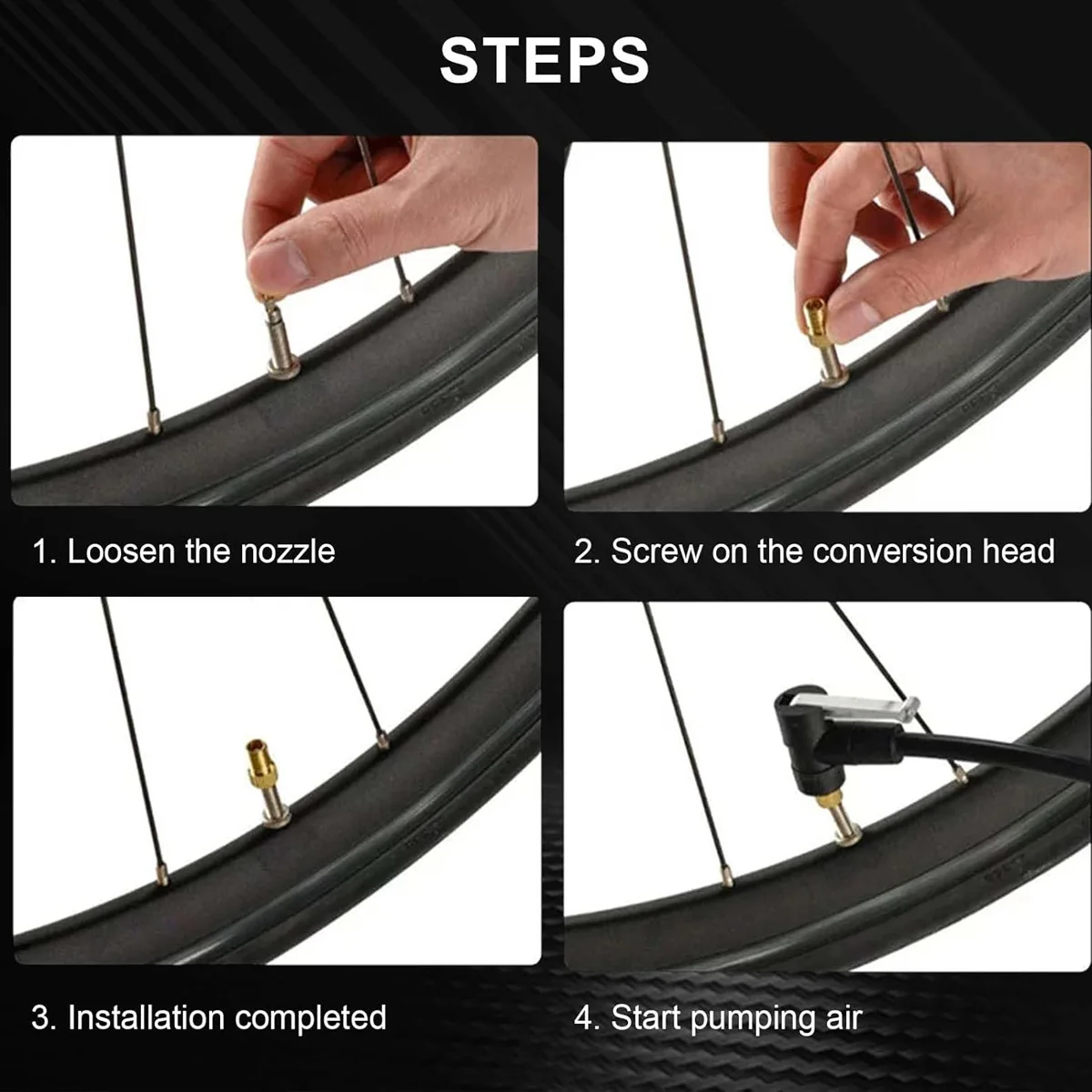 STEPS

1. Loosen the nozzle

2. Screw on the conversion head

3. Installation completed

4. Start pumping air