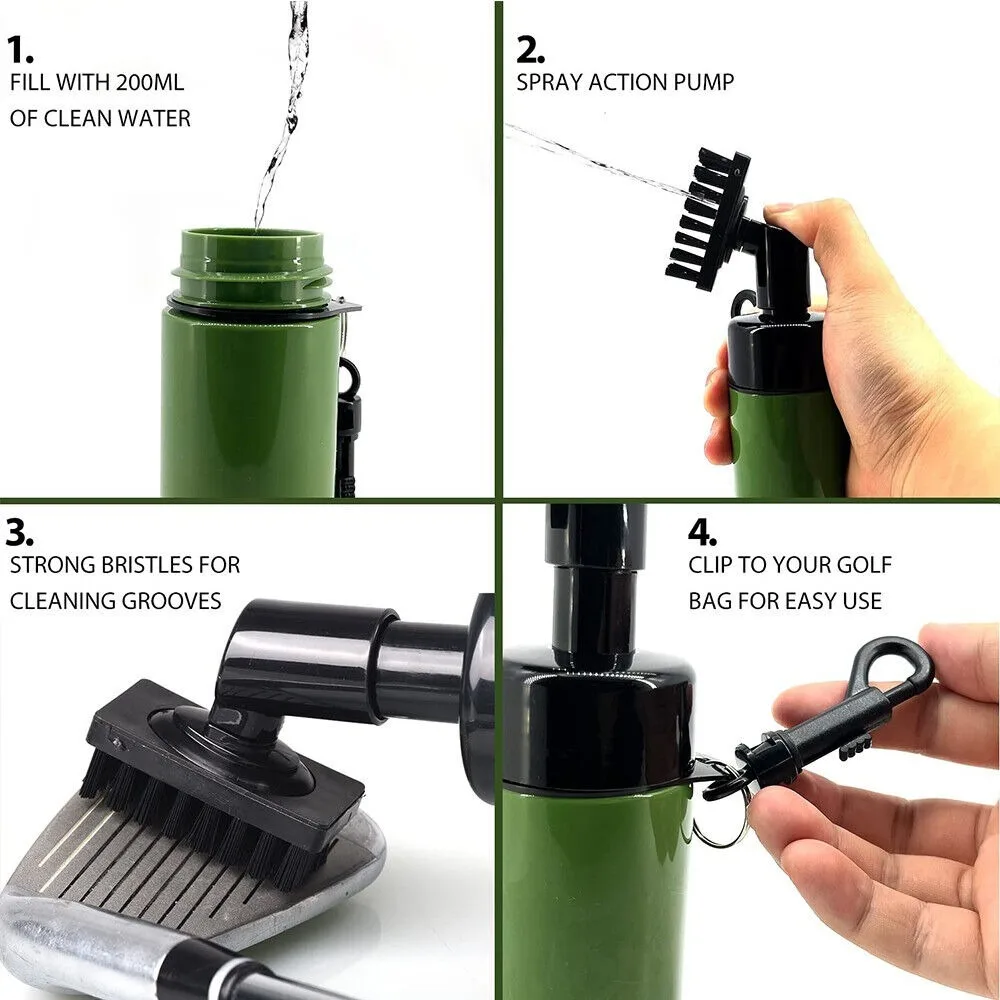 1.
FILL WITH 200ML OF CLEAN WATER

2.
SPRAY ACTION PUMP

3.
STRONG BRISTLES FOR CLEANING GROOVES

4.
CLIP TO YOUR GOLF BAG FOR EASY USE