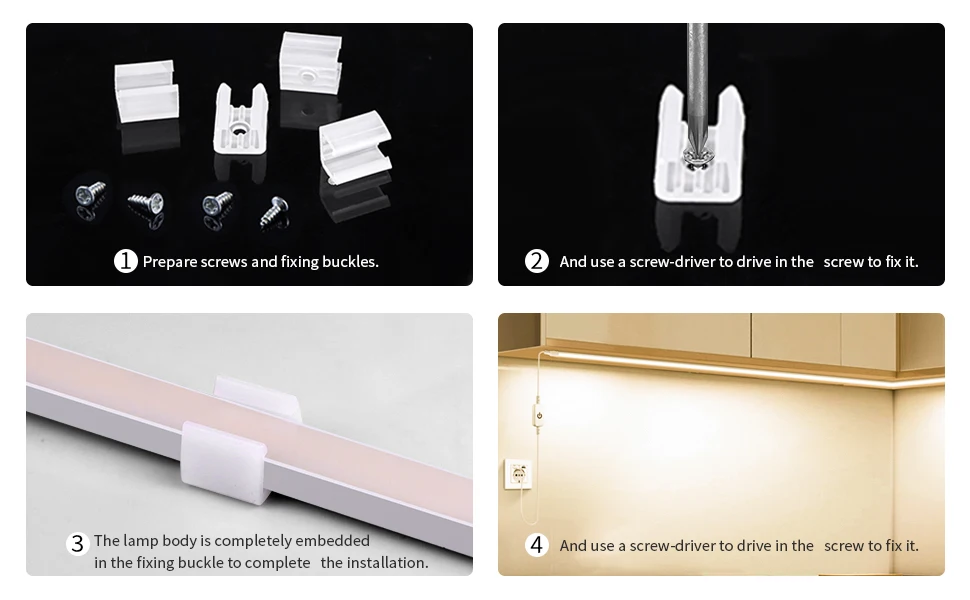 1 Prepare screws and fixing buckles.

2 And use a screw-driver to drive in the screw to fix it.

3 The lamp body is completely embedded in the fixing buckle to complete the installation.

4 And use a screw-driver to drive in the screw to fix it.