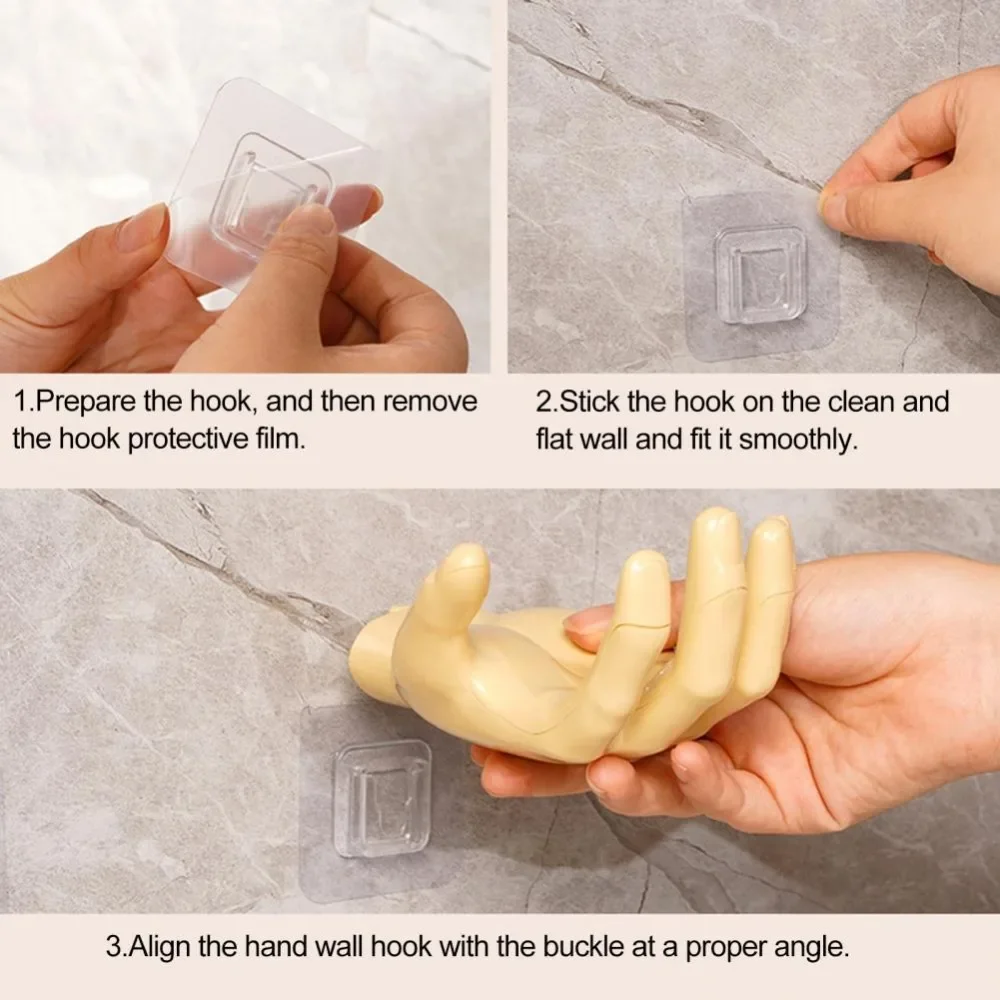 1.Prepare the hook, and then remove the hook protective film.

2.Stick the hook on the clean and flat wall and fit it smoothly.

3.Align the hand wall hook with the buckle at a proper angle.