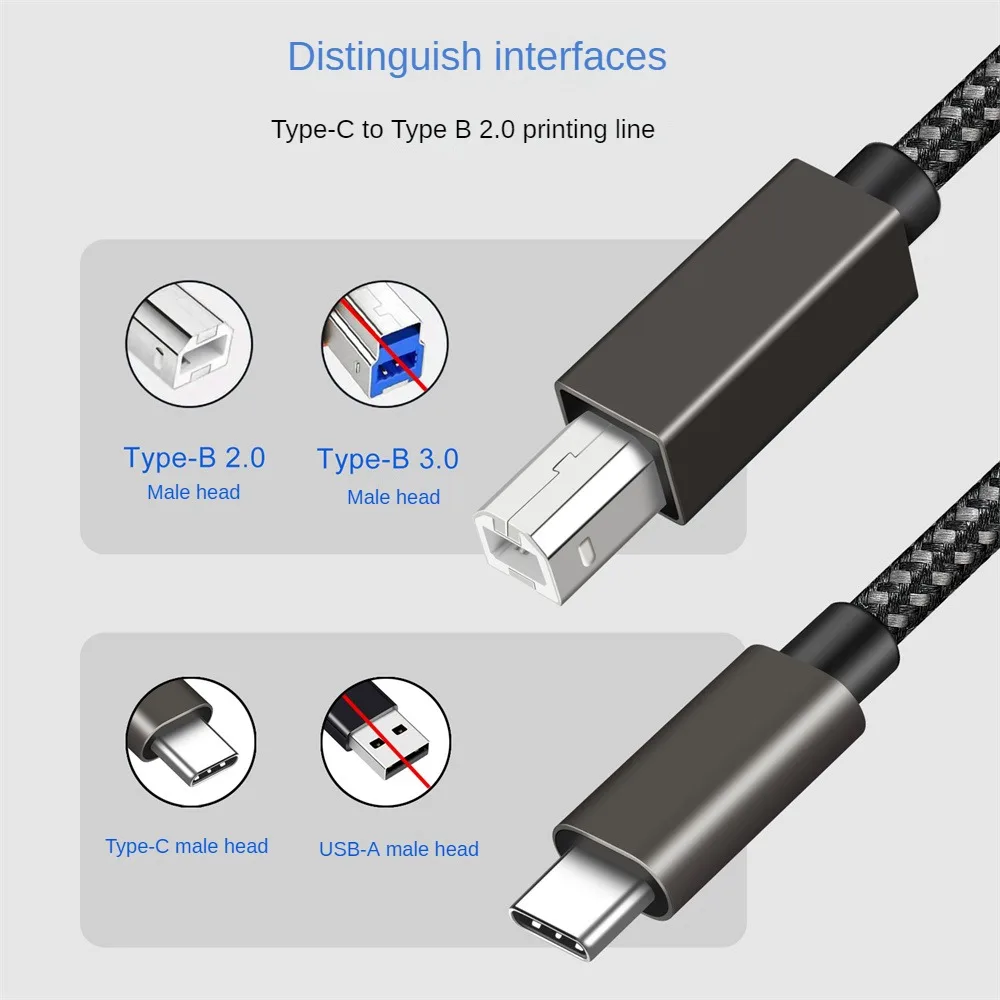 Distinguish interfaces

Type-C to Type B 2.0 printing line

Type-B 2.0
Male head

Type-B 3.0
Male head

Type-C male head

USB-A male head