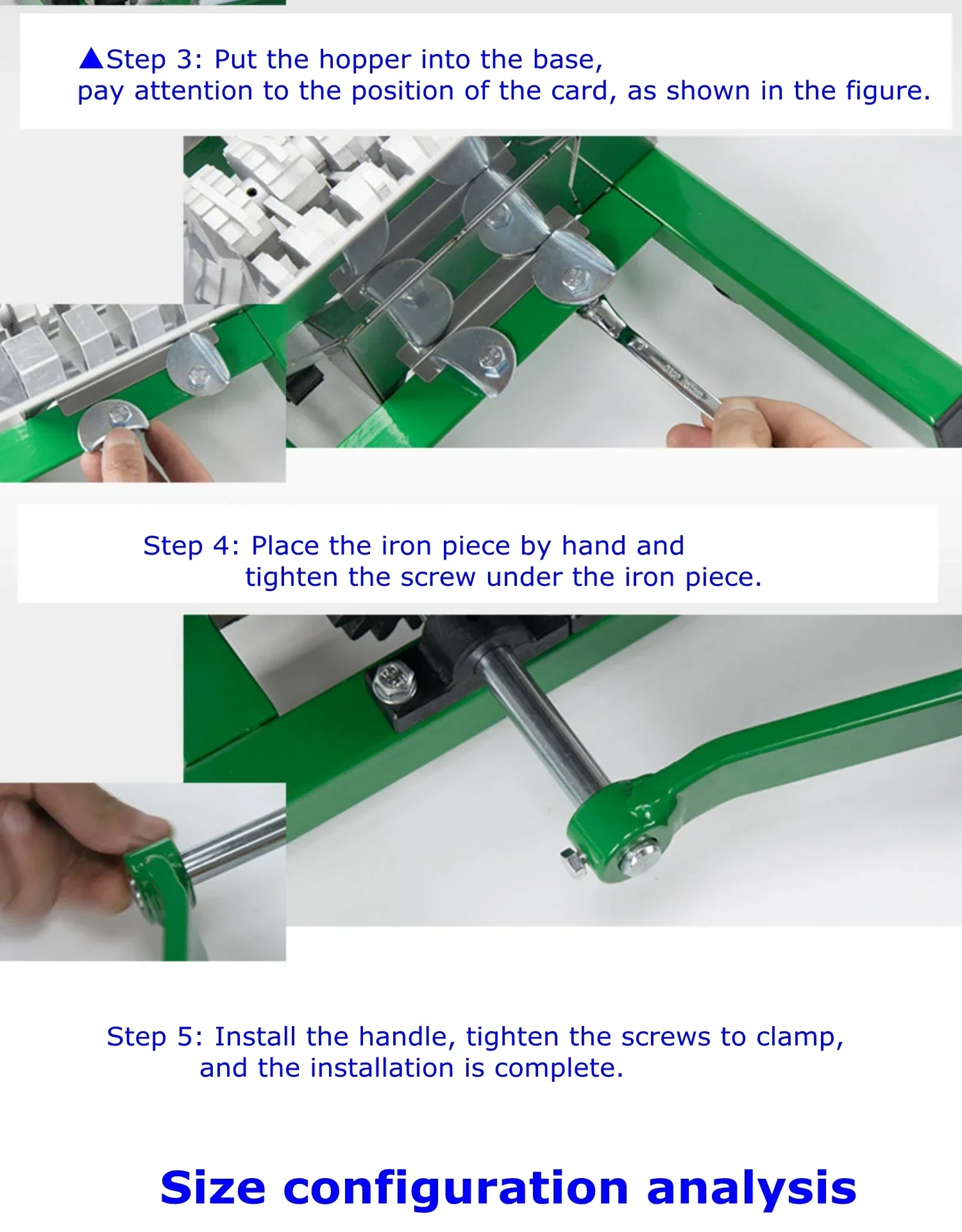 ▲Step 3: Put the hopper into the base,
pay attention to the position of the card, as shown in the figure.

Step 4: Place the iron piece by hand and
tighten the screw under the iron piece.

Step 5: Install the handle, tighten the screws to clamp,
and the installation is complete.

Size configuration analysis