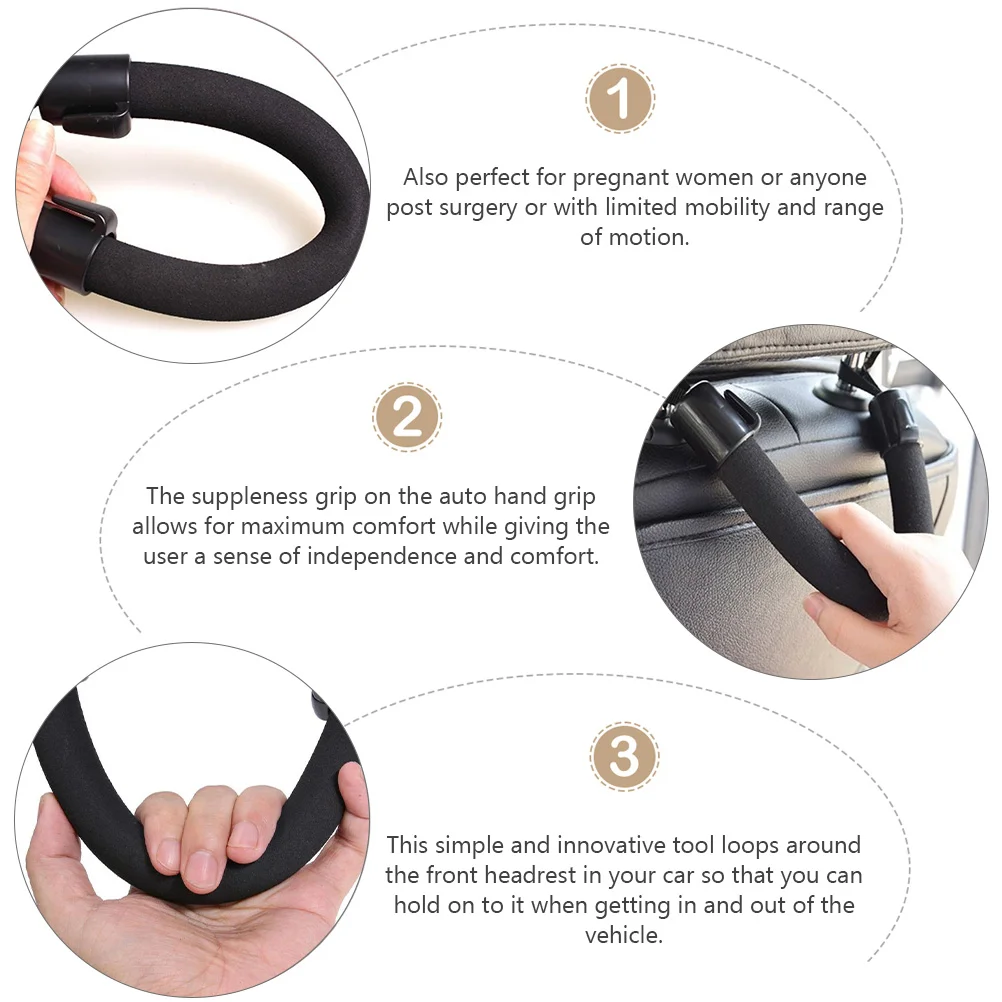 1

Also perfect for pregnant women or anyone post surgery or with limited mobility and range of motion.

2

The suppleness grip on the auto hand grip allows for maximum comfort while giving the user a sense of independence and comfort.

3

This simple and innovative tool loops around the front headrest in your car so that you can hold on to it when getting in and out of the vehicle.