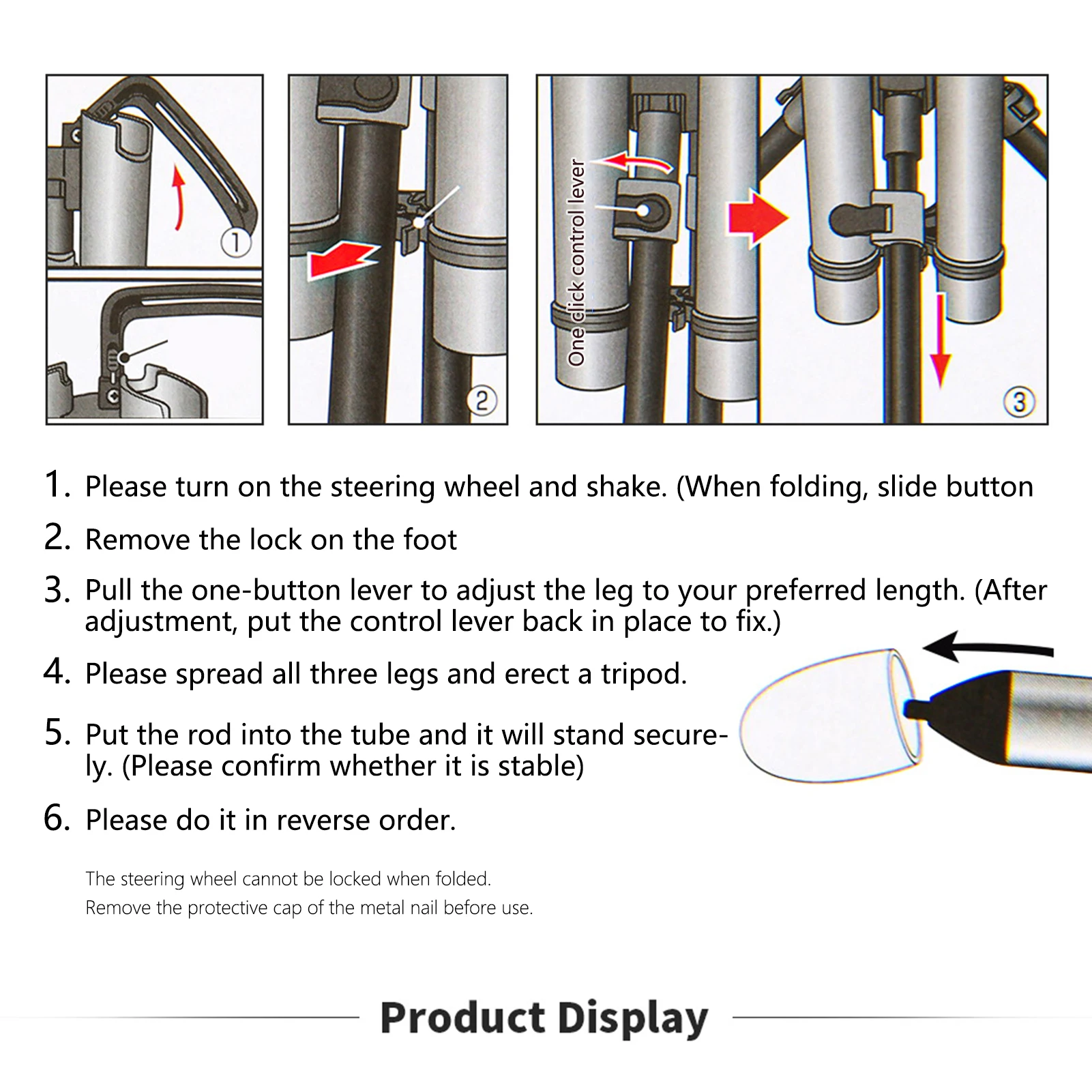 ① ② One click control lever ③

1. Please turn on the steering wheel and shake. (When folding, slide button

2. Remove the lock on the foot

3. Pull the one-button lever to adjust the leg to your preferred length. (After adjustment, put the control lever back in place to fix.)

4. Please spread all three legs and erect a tripod.

5. Put the rod into the tube and it will stand securely. (Please confirm whether it is stable)

6. Please do it in reverse order.

The steering wheel cannot be locked when folded.
Remove the protective cap of the metal nail before use.

Product Display