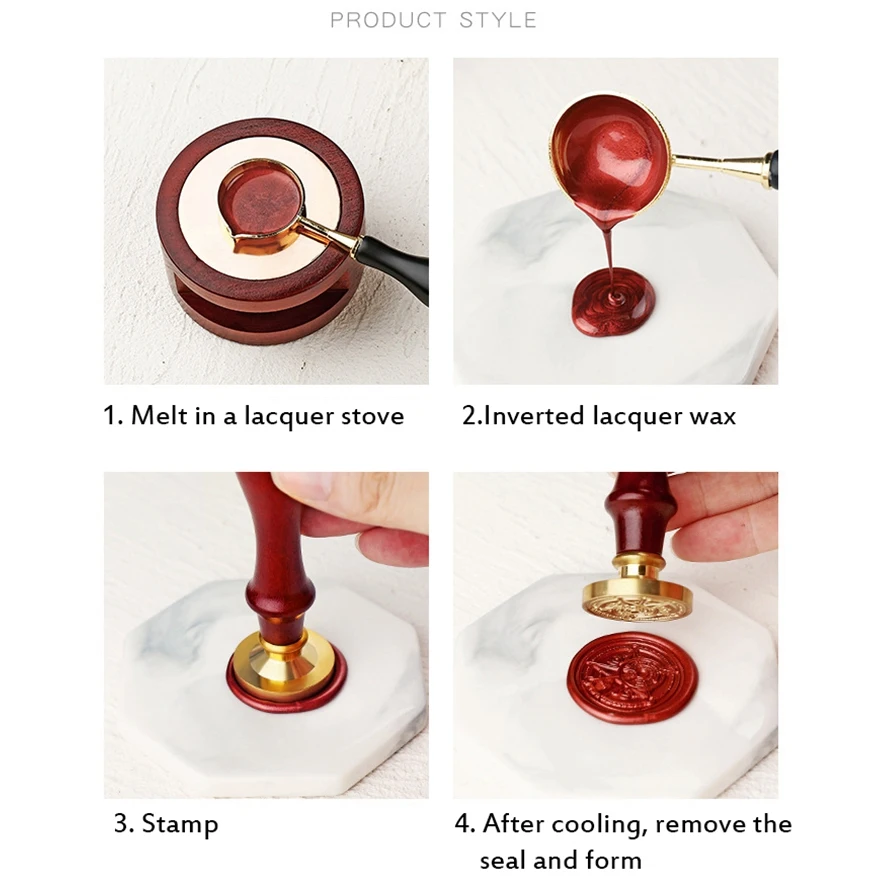 PRODUCT STYLE

1. Melt in a lacquer stove

2.Inverted lacquer wax

3. Stamp

4. After cooling, remove the seal and form