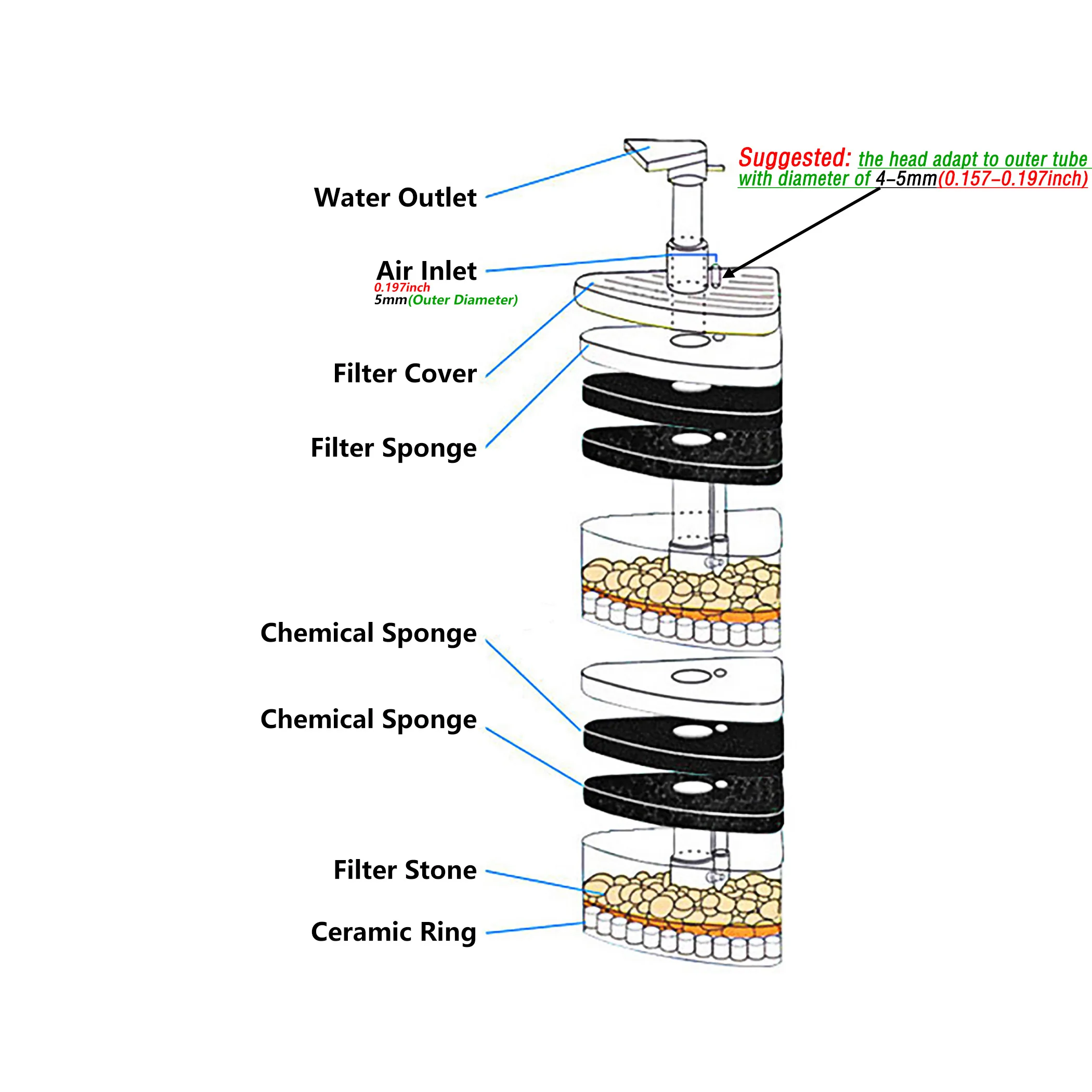 Suggested: the head adapt to outer tube with diameter of 4-5mm(0.157-0.197inch)

Water Outlet

Air Inlet
0.197inch
5mm(Outer Diameter)

Filter Cover

Filter Sponge

Chemical Sponge

Chemical Sponge

Filter Stone

Ceramic Ring