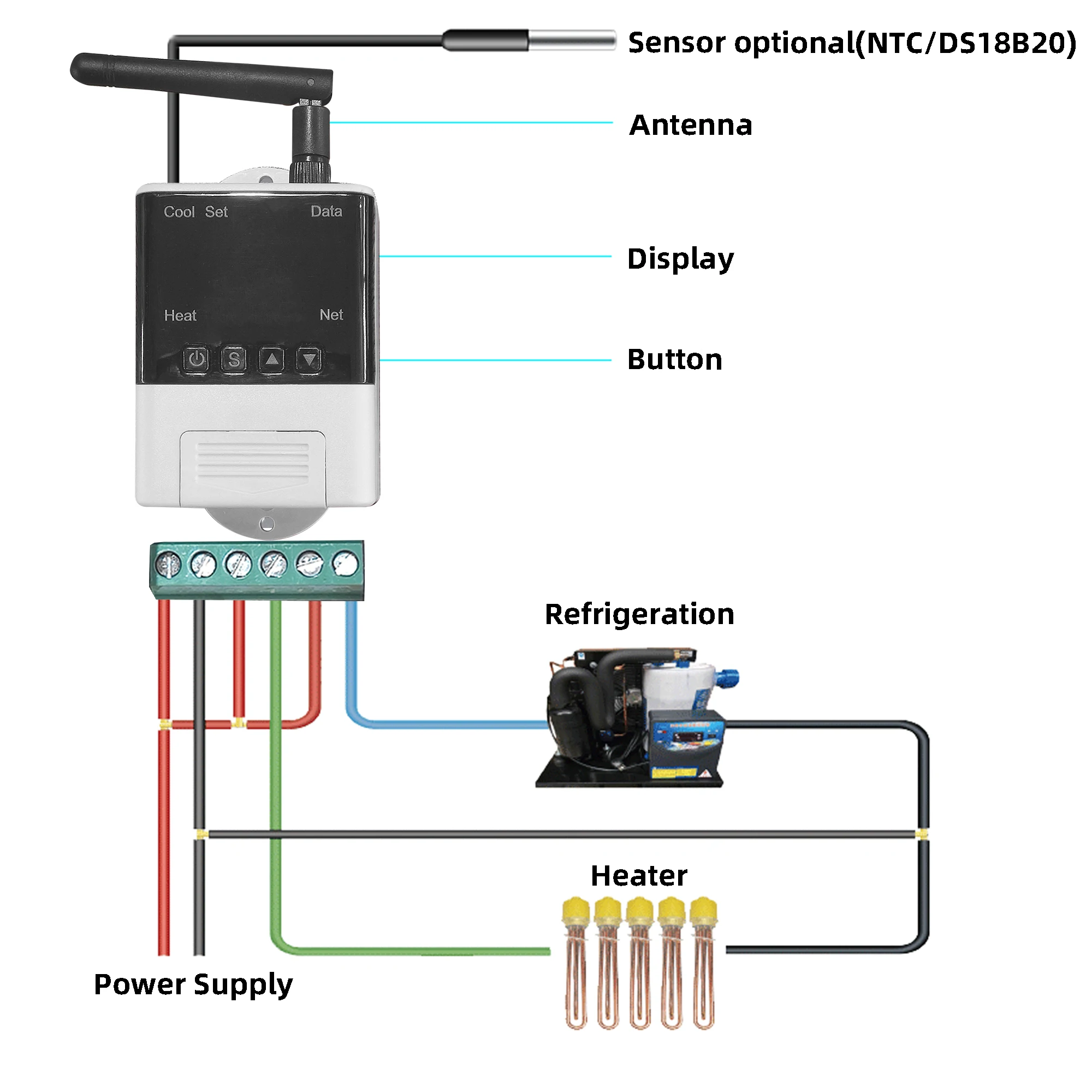 Sensor optional(NTC/DS18B20)

Antenna

Cool Set Data

Display

Heat Net

S

Button

Refrigeration

Heater

Power Supply