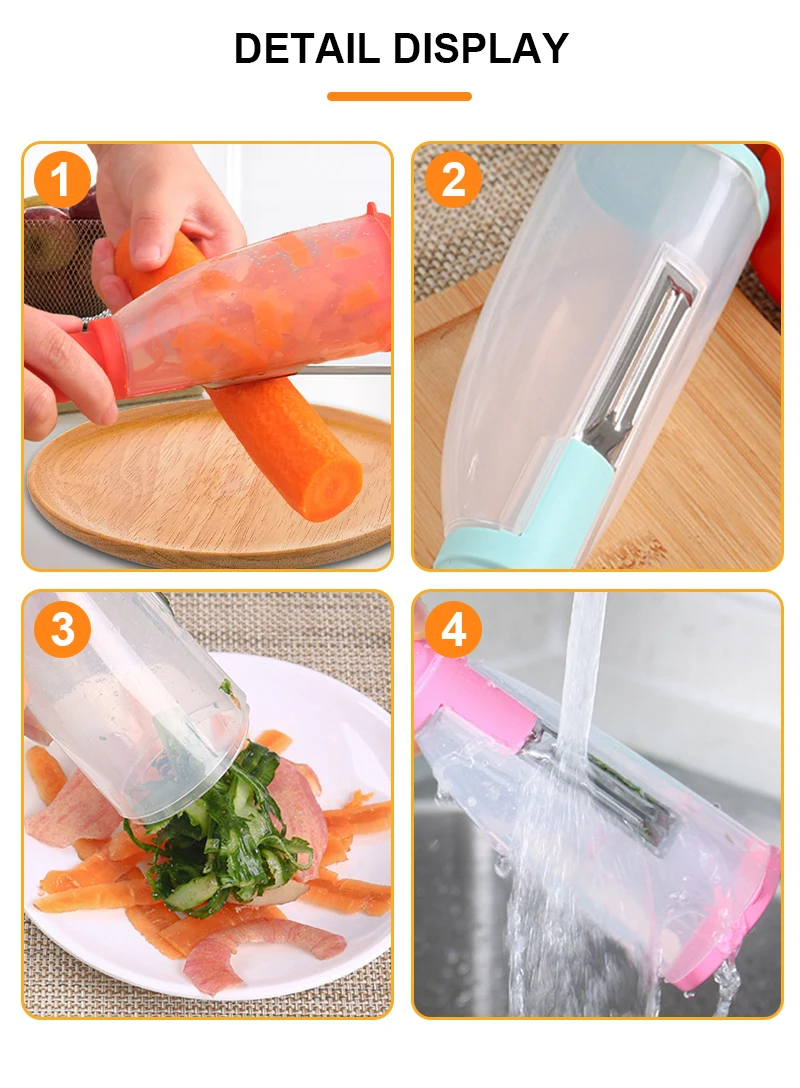 DETAIL DISPLAY

1

2

3

4