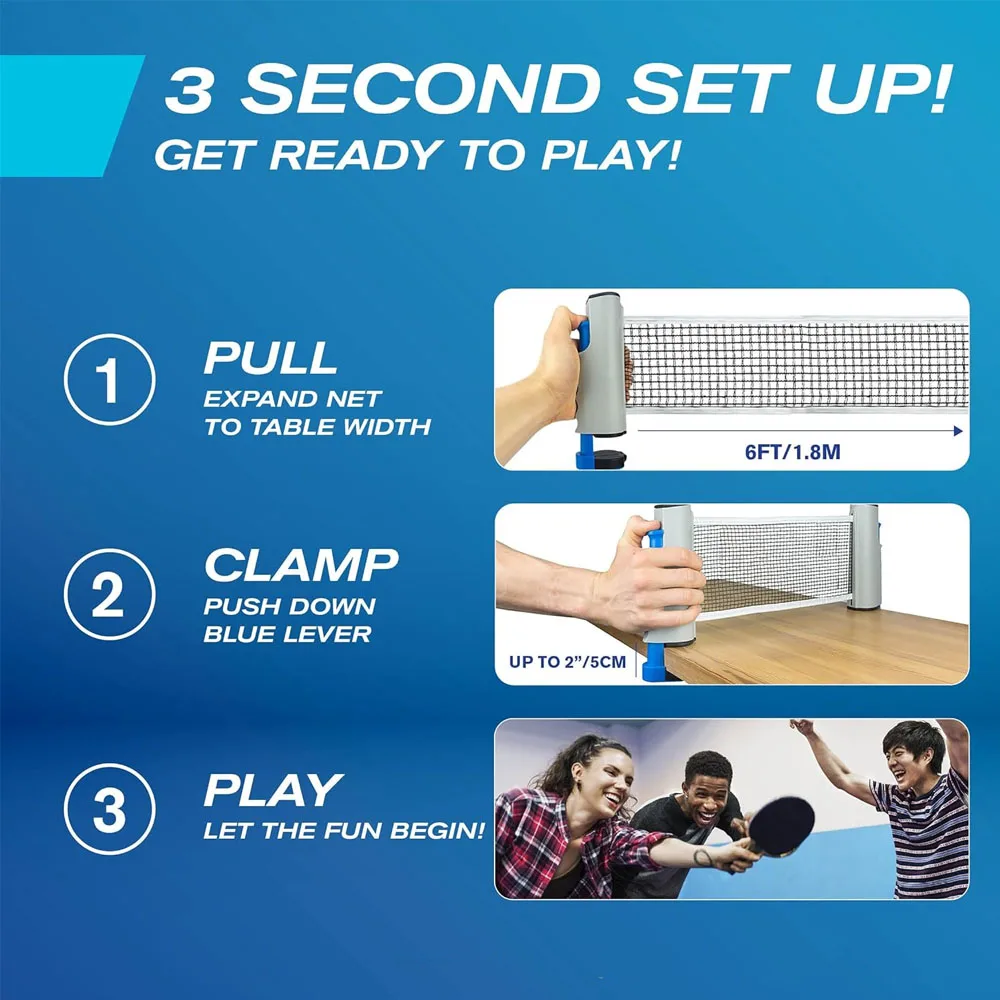 3 SECOND SET UP!
GET READY TO PLAY!

1
PULL
EXPAND NET TO TABLE WIDTH

6FT/1.8M

2
CLAMP
PUSH DOWN BLUE LEVER

UP TO 2"/5CM

3
PLAY
LET THE FUN BEGIN!