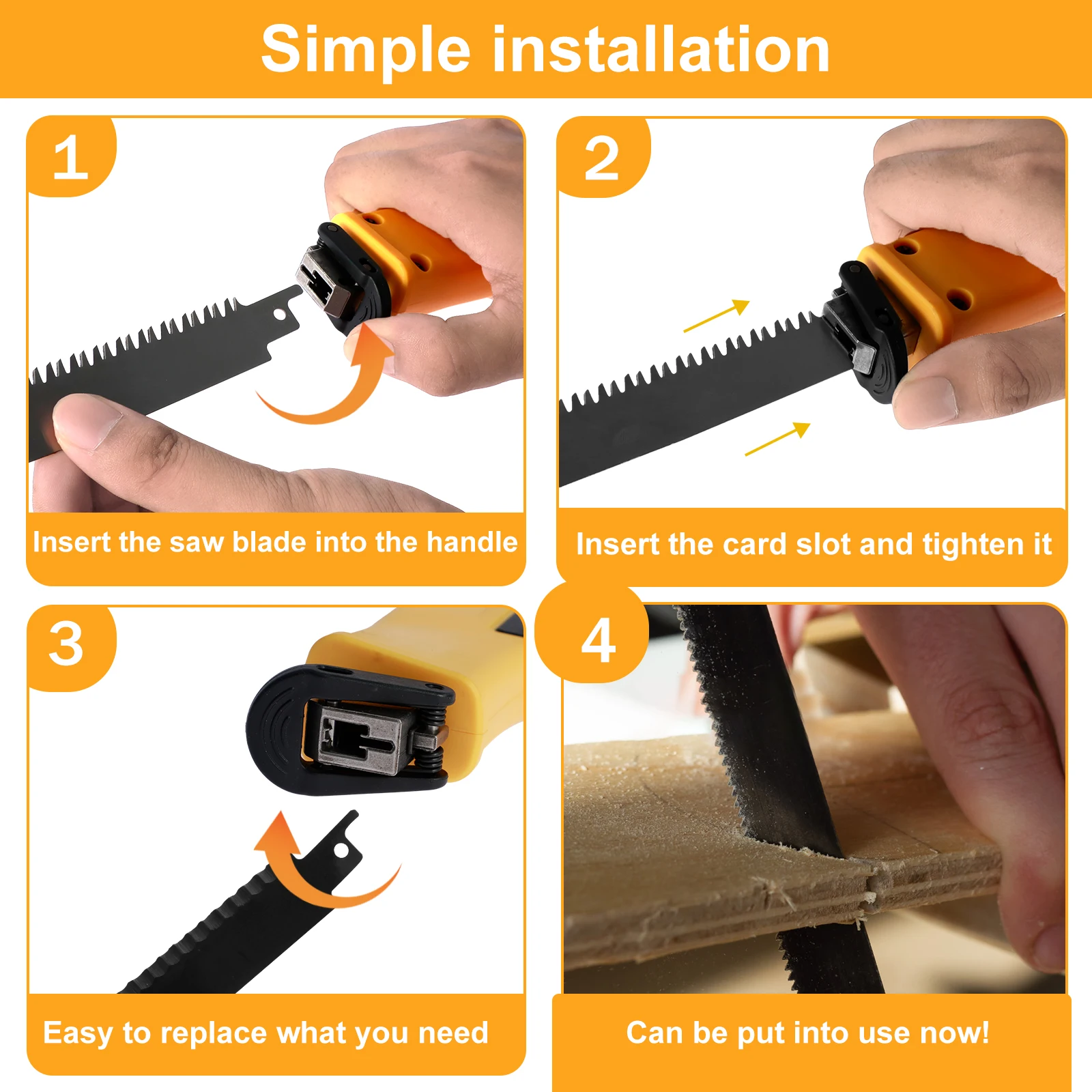 Simple installation

1

Insert the saw blade into the handle

2

Insert the card slot and tighten it

3

Easy to replace what you need

4

Can be put into use now!