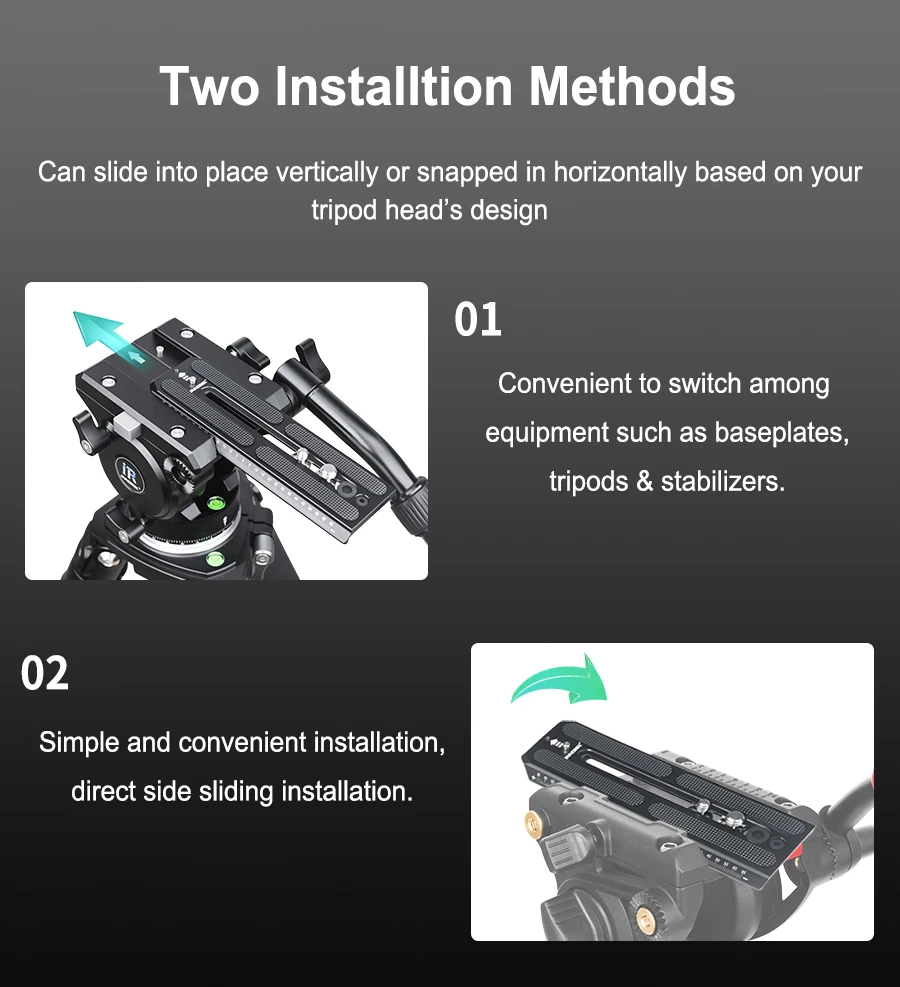 Two Installtion Methods

Can slide into place vertically or snapped in horizontally based on your tripod head's design

01

Convenient to switch among equipment such as baseplates, tripods & stabilizers.

02

Simple and convenient installation, direct side sliding installation.