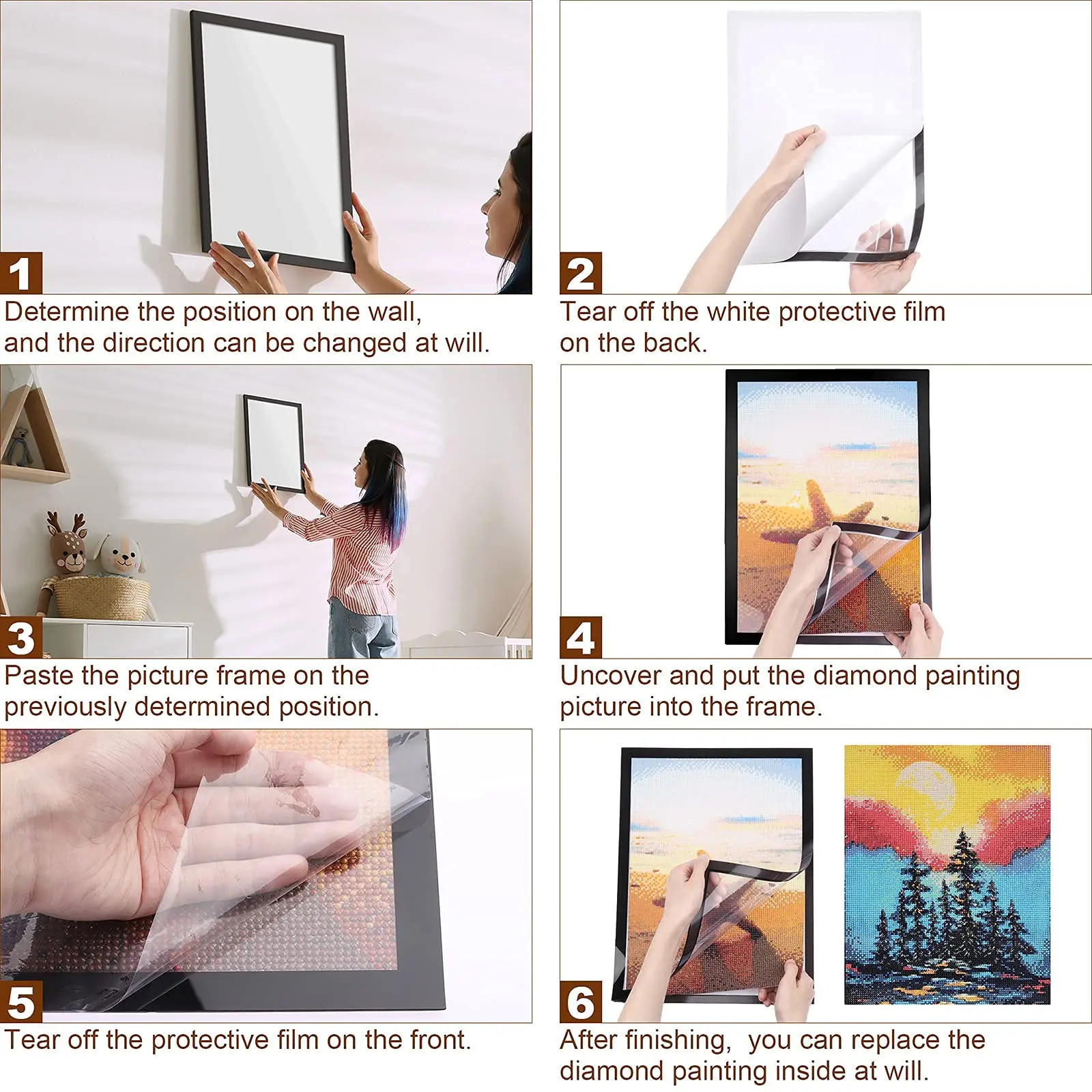 1
Determine the position on the wall, and the direction can be changed at will.

2
Tear off the white protective film on the back.

3
Paste the picture frame on the previously determined position.

4
Uncover and put the diamond painting picture into the frame.

5
Tear off the protective film on the front.

6
After finishing, you can replace the diamond painting inside at will.