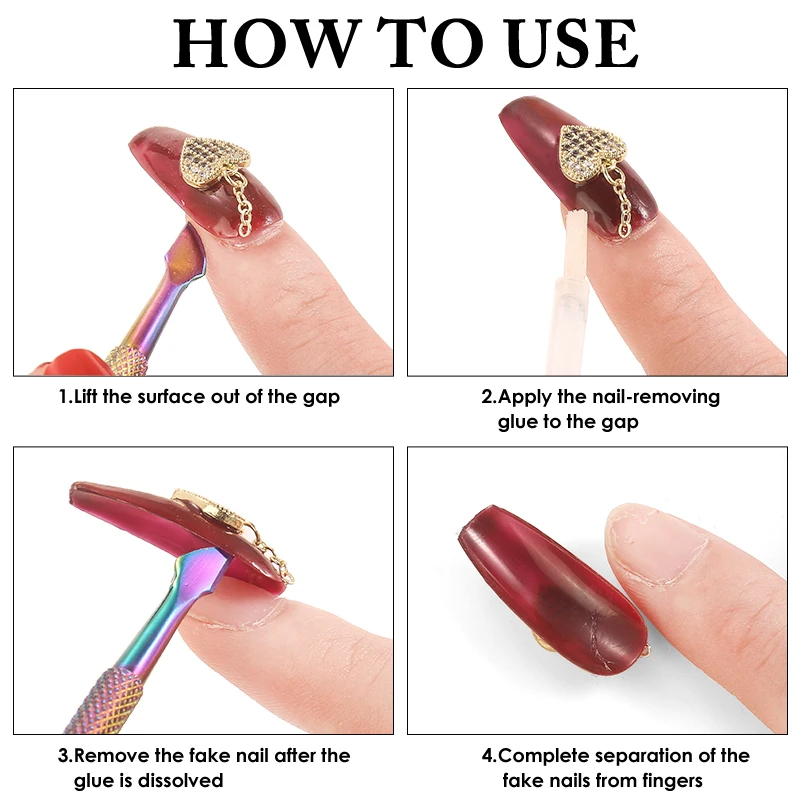 HOW TO USE

1.Lift the surface out of the gap

2.Apply the nail-removing glue to the gap

3.Remove the fake nail after the glue is dissolved

4.Complete separation of the fake nails from fingers