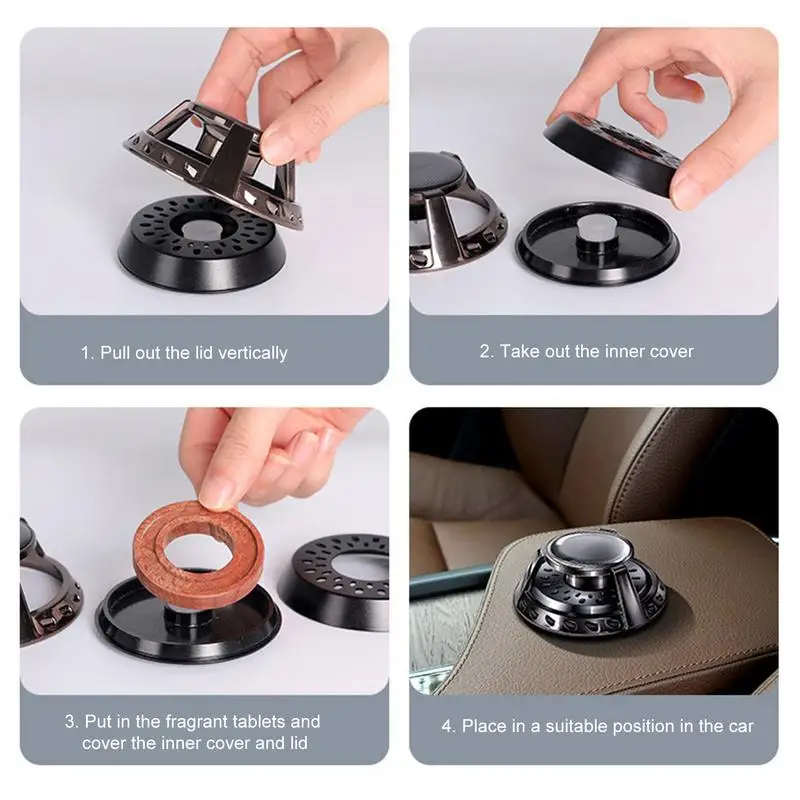 1. Pull out the lid vertically

2. Take out the inner cover

3. Put in the fragrant tablets and cover the inner cover and lid

4. Place in a suitable position in the car