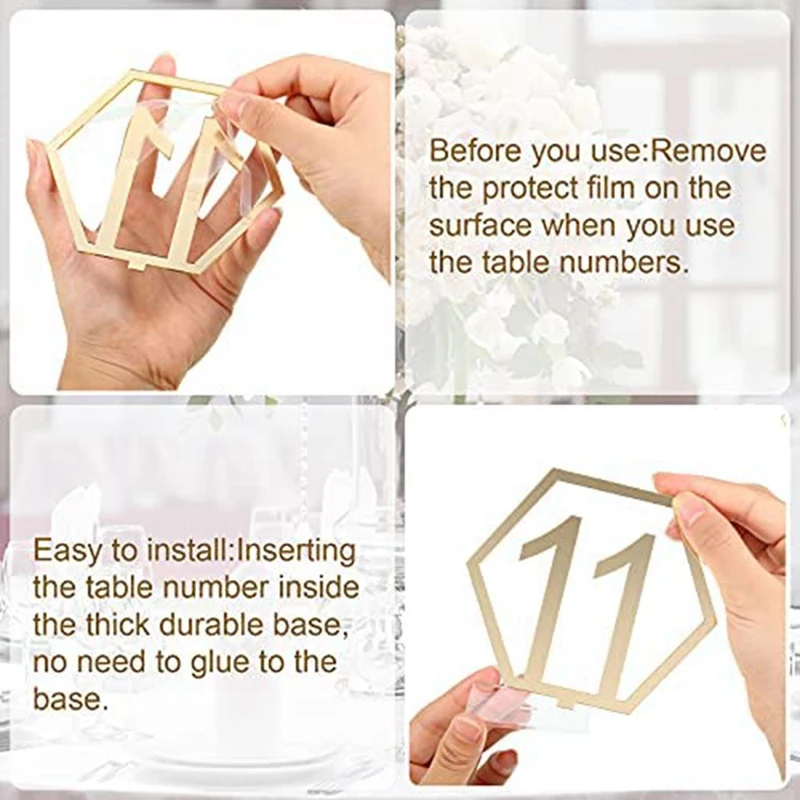 11

Before you use:Remove the protect film on the surface when you use the table numbers.

Easy to install:Inserting the table number inside the thick durable base, no need to glue to the base.

11