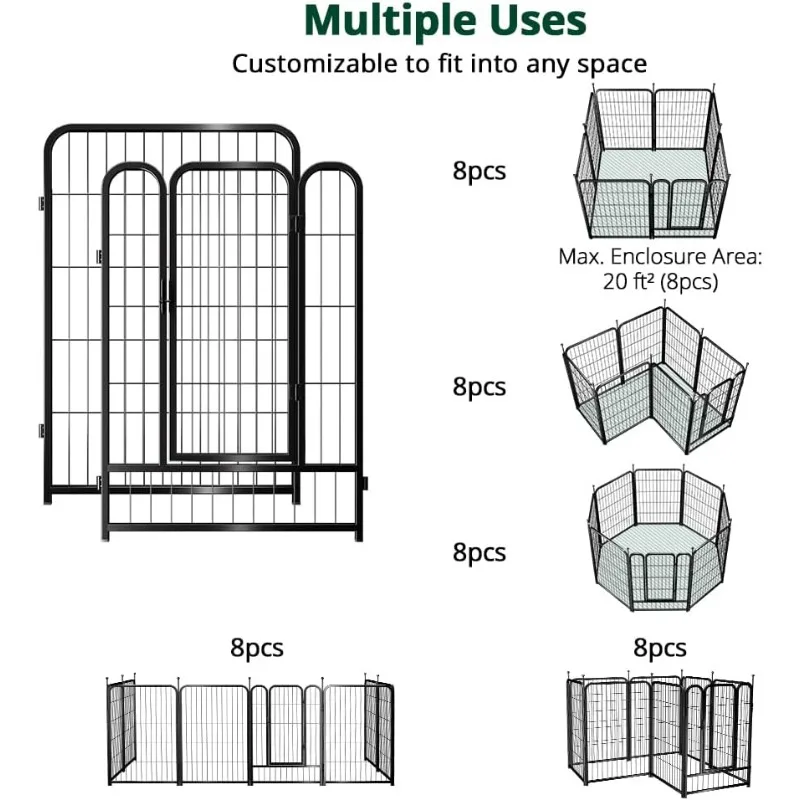 Multiple Uses
Customizable to fit into any space

8pcs

Max. Enclosure Area: 20 ft² (8pcs)

8pcs

8pcs

8pcs

8pcs