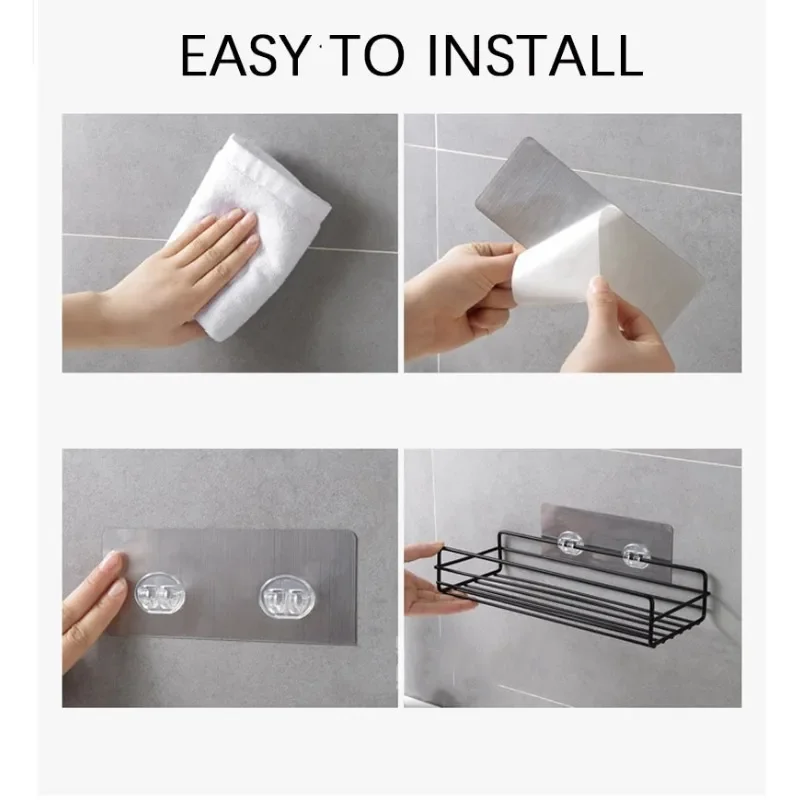 EASY TO INSTALL