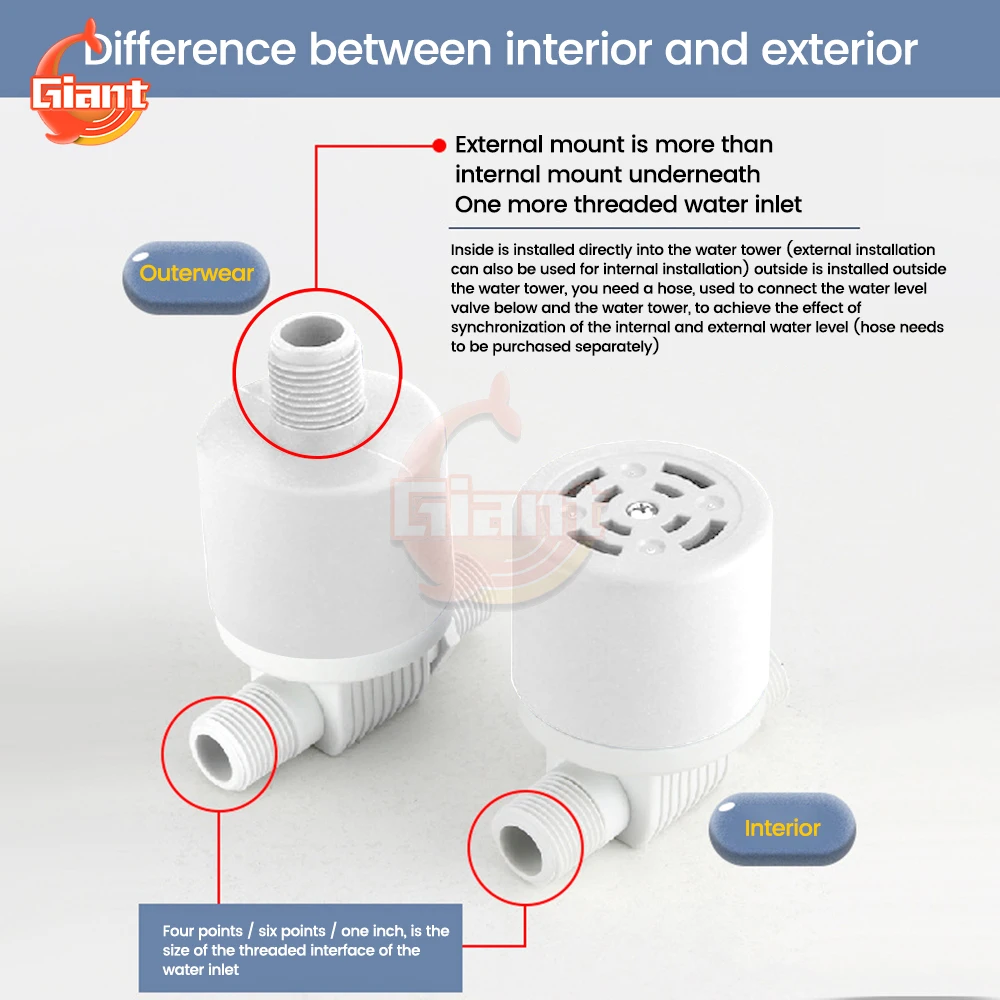 Giant

Difference between interior and exterior

External mount is more than internal mount underneath One more threaded water inlet

Inside is installed directly into the water tower (external installation can also be used for internal installation) outside is installed outside the water tower, you need a hose, used to connect the water level valve below and the water tower, to achieve the effect of synchronization of the internal and external water level (hose needs to be purchased separately)

Outerwear

Giant

Interior

Four points / six points / one inch, is the size of the threaded interface of the water inlet