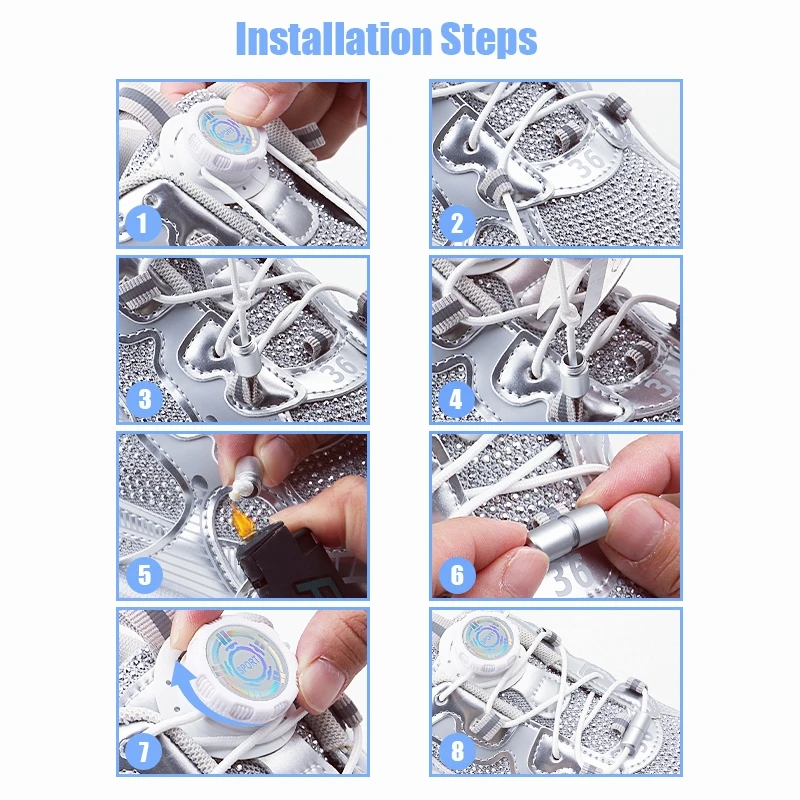 Installation Steps

1

2

36

3

36

4

36

5

6

36

7

SPORT

8