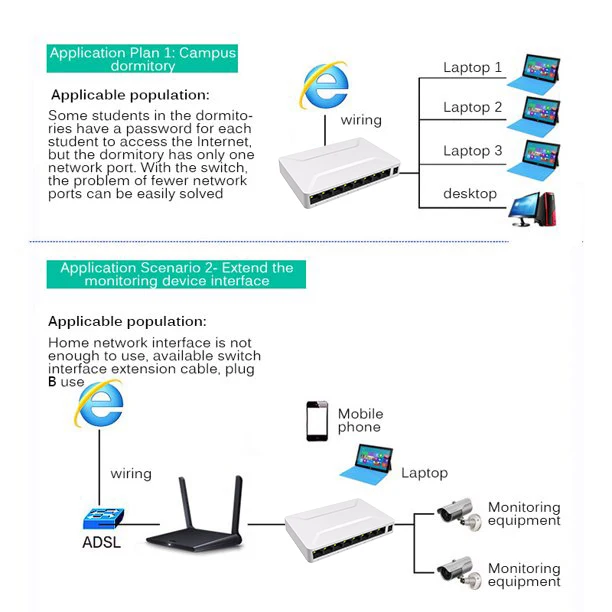 Application Plan 1: Campus dormitory

Applicable population:

Some students in the dormitories have a password for each student to access the Internet, but the dormitory has only one network port. With the switch, the problem of fewer network ports can be easily solved

wiring

Laptop 1

Laptop 2

Laptop 3

desktop

Application Scenario 2- Extend the monitoring device interface

Applicable population:

Home network interface is not enough to use, available switch interface extension cable, plug B use

wiring

ADSL

Mobile phone

Laptop

Monitoring equipment

Monitoring equipment