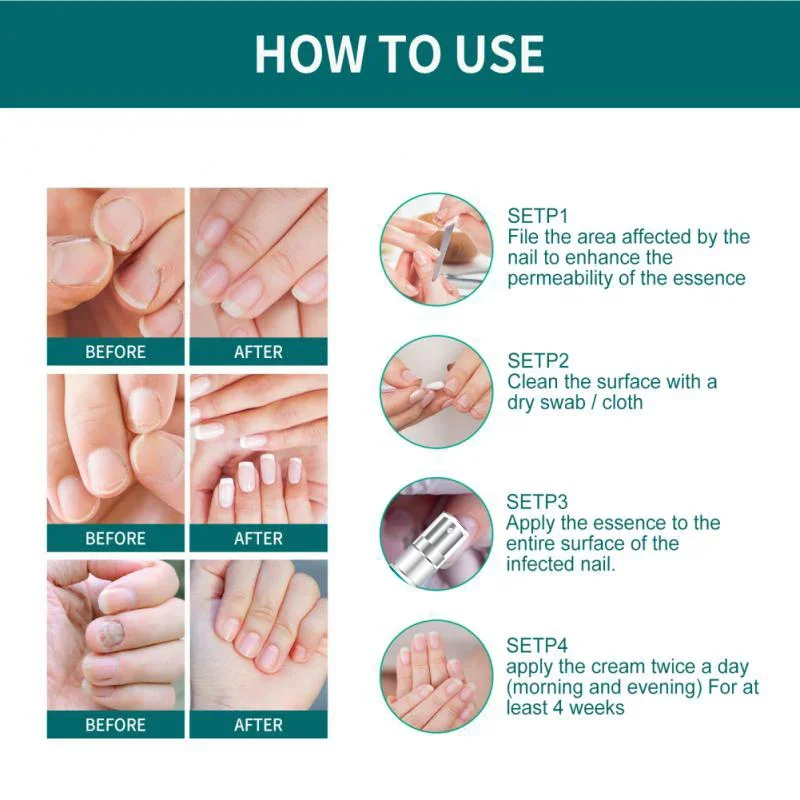 HOW TO USE

BEFORE
AFTER
BEFORE
AFTER
BEFORE
AFTER

SETP1
File the area affected by the nail to enhance the permeability of the essence

SETP2
Clean the surface with a dry swab / cloth

SETP3
Apply the essence to the entire surface of the infected nail.

SETP4
apply the cream twice a day (morning and evening) For at least 4 weeks