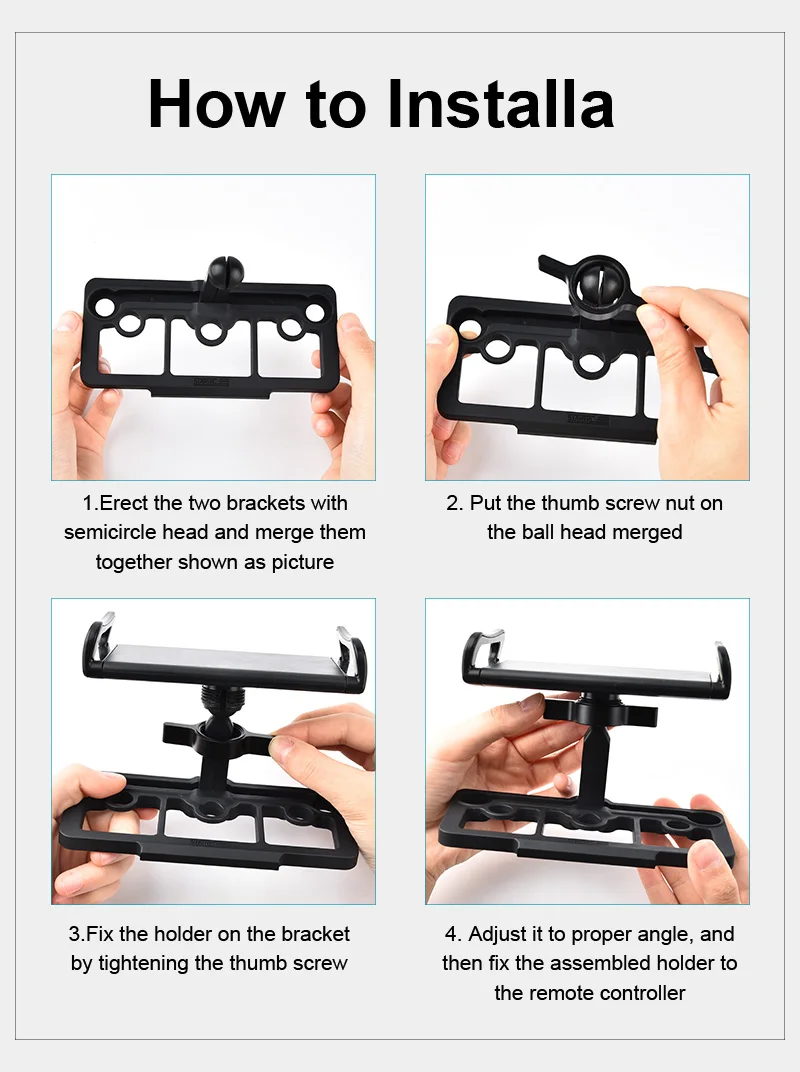 How to Installa

1.Erect the two brackets with semicircle head and merge them together shown as picture

2. Put the thumb screw nut on the ball head merged

3.Fix the holder on the bracket by tightening the thumb screw

4. Adjust it to proper angle, and then fix the assembled holder to the remote controller