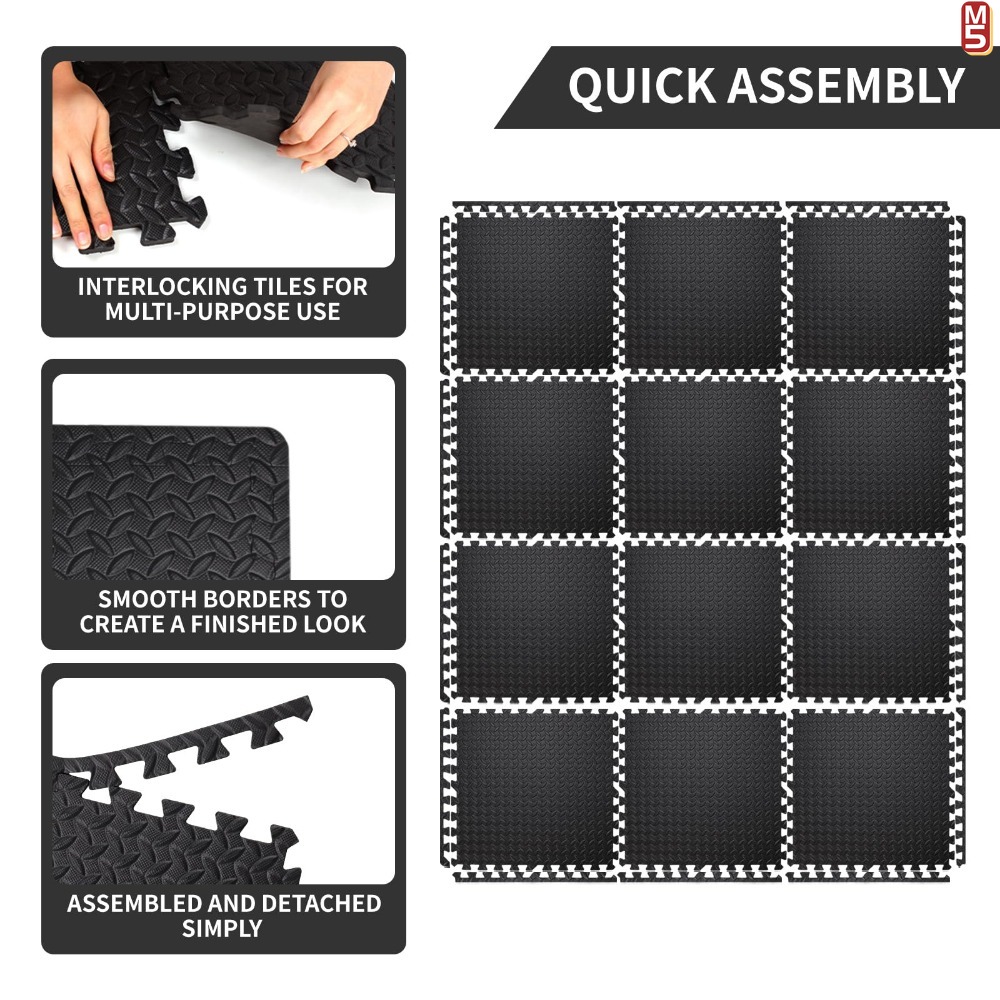 M5

QUICK ASSEMBLY

INTERLOCKING TILES FOR MULTI-PURPOSE USE

SMOOTH BORDERS TO CREATE A FINISHED LOOK

ASSEMBLED AND DETACHED SIMPLY