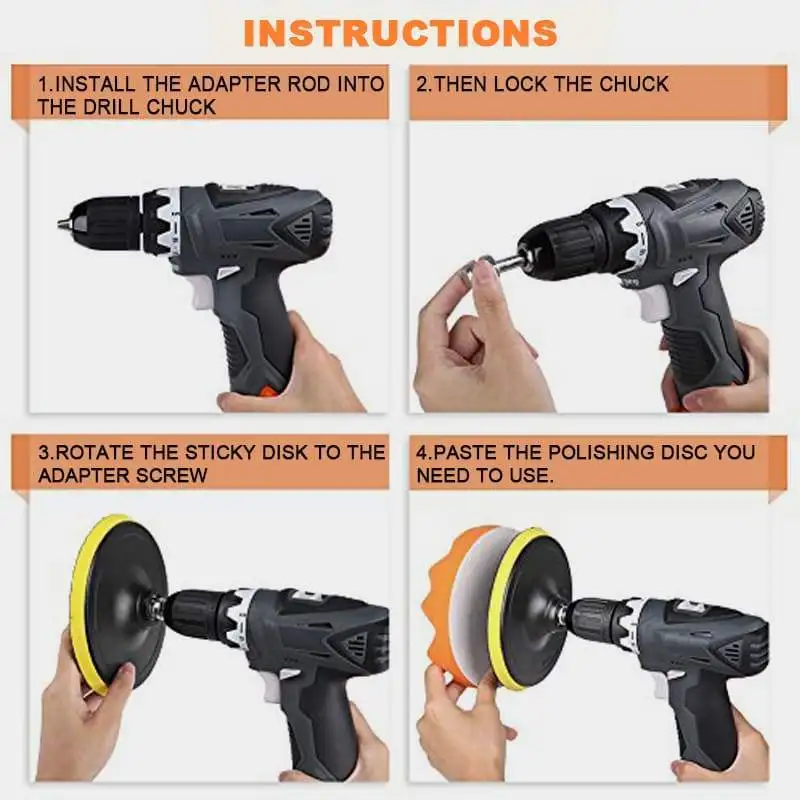 INSTRUCTIONS

1.INSTALL THE ADAPTER ROD INTO THE DRILL CHUCK

2.THEN LOCK THE CHUCK

3.ROTATE THE STICKY DISK TO THE ADAPTER SCREW

4.PASTE THE POLISHING DISC YOU NEED TO USE.