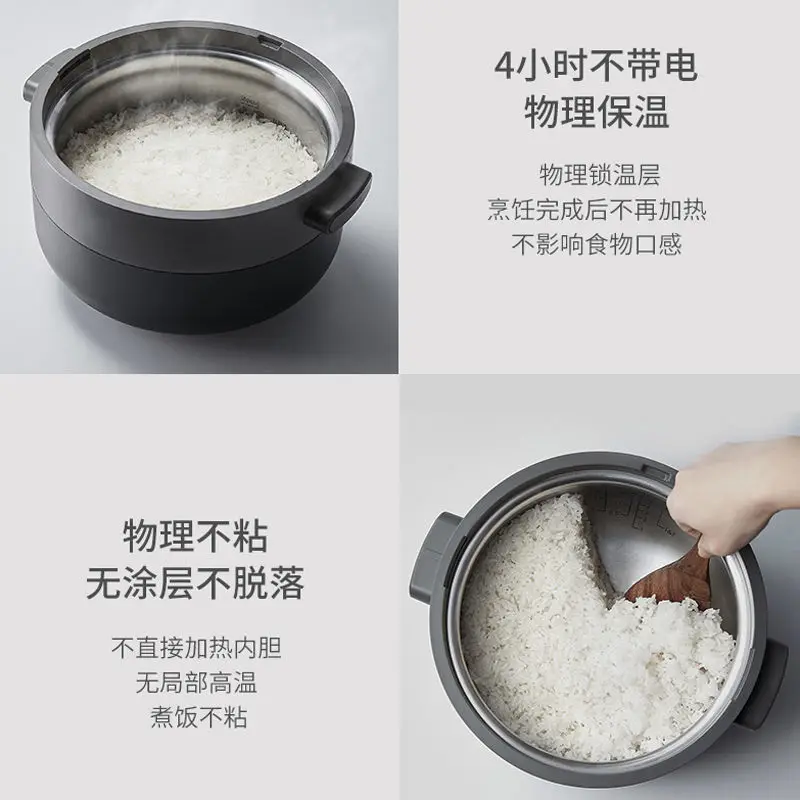 4小时不带电
物理保温

物理锁温层
烹饪完成后不再加热
不影响食物口感

物理不粘
无涂层不脱落

不直接加热内胆
无局部高温
煮饭不粘