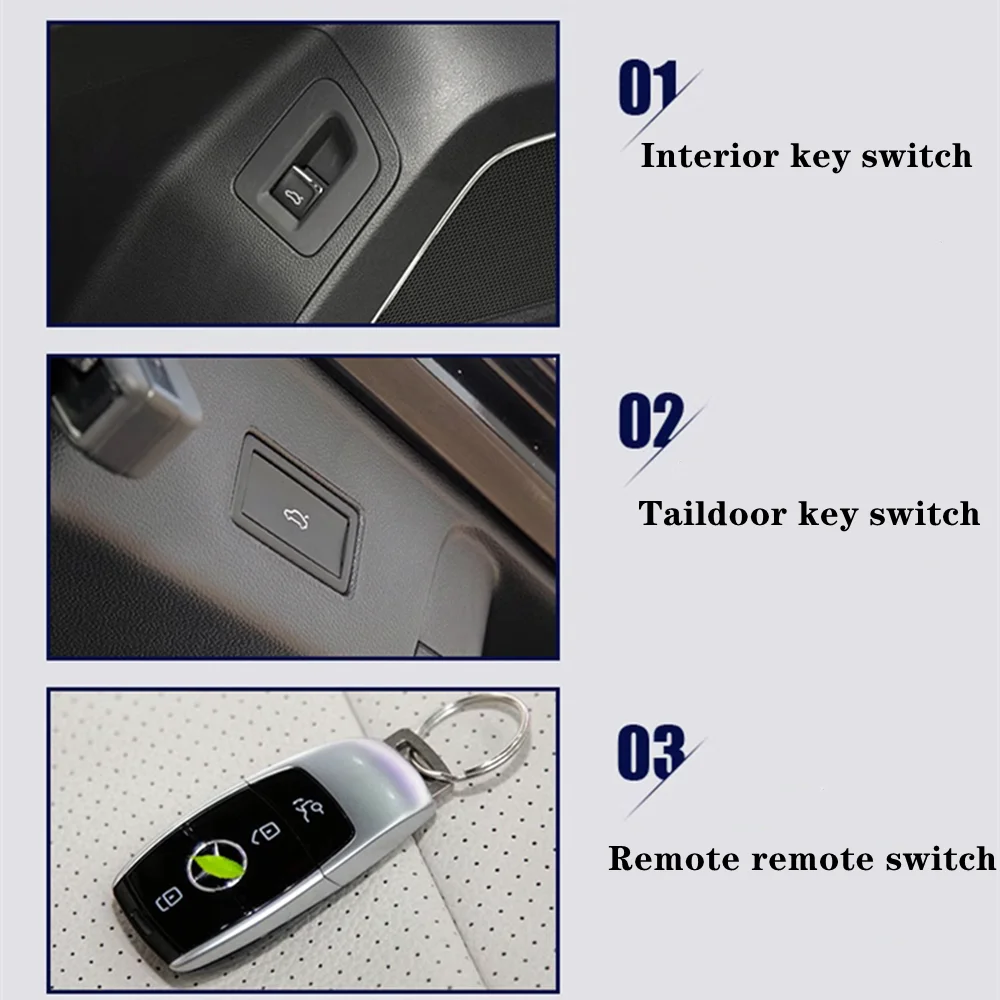 01
Interior key switch

02
Taildoor key switch

03
Remote remote switch