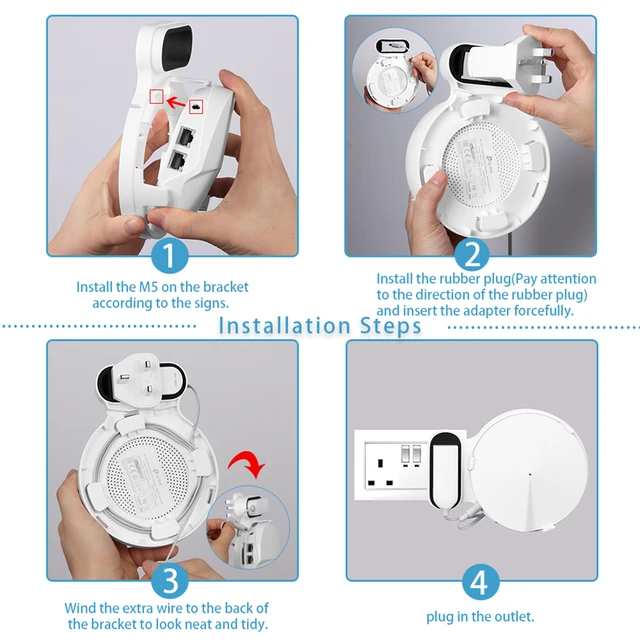 1

Install the M5 on the bracket according to the signs.

2

Install the rubber plug(Pay attention to the direction of the rubber plug) and insert the adapter forcefully.

Installation Steps

3

Wind the extra wire to the back of the bracket to look neat and tidy.

4

plug in the outlet.