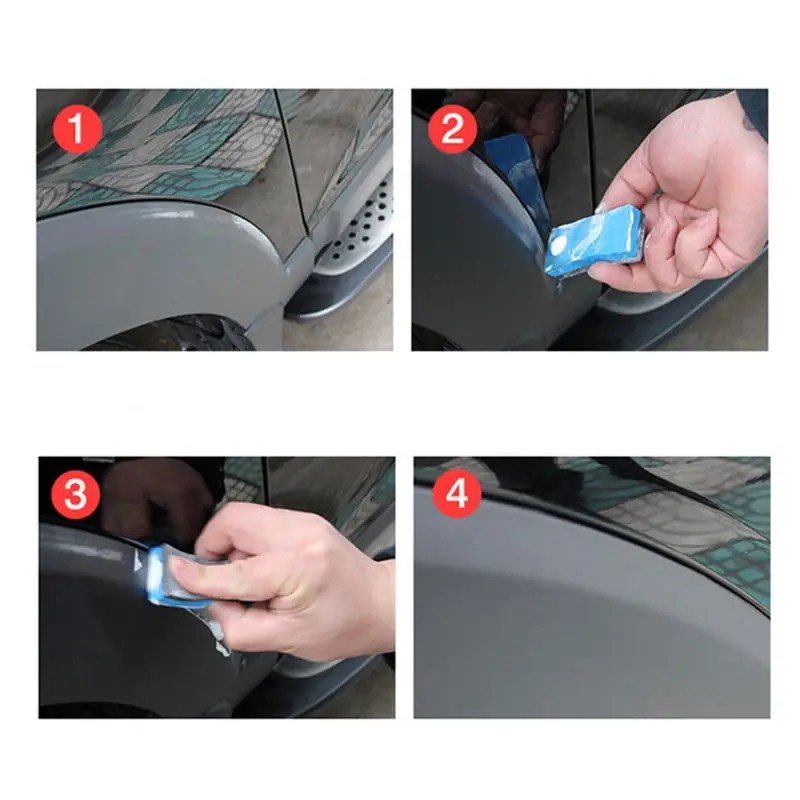 1

2

3

4