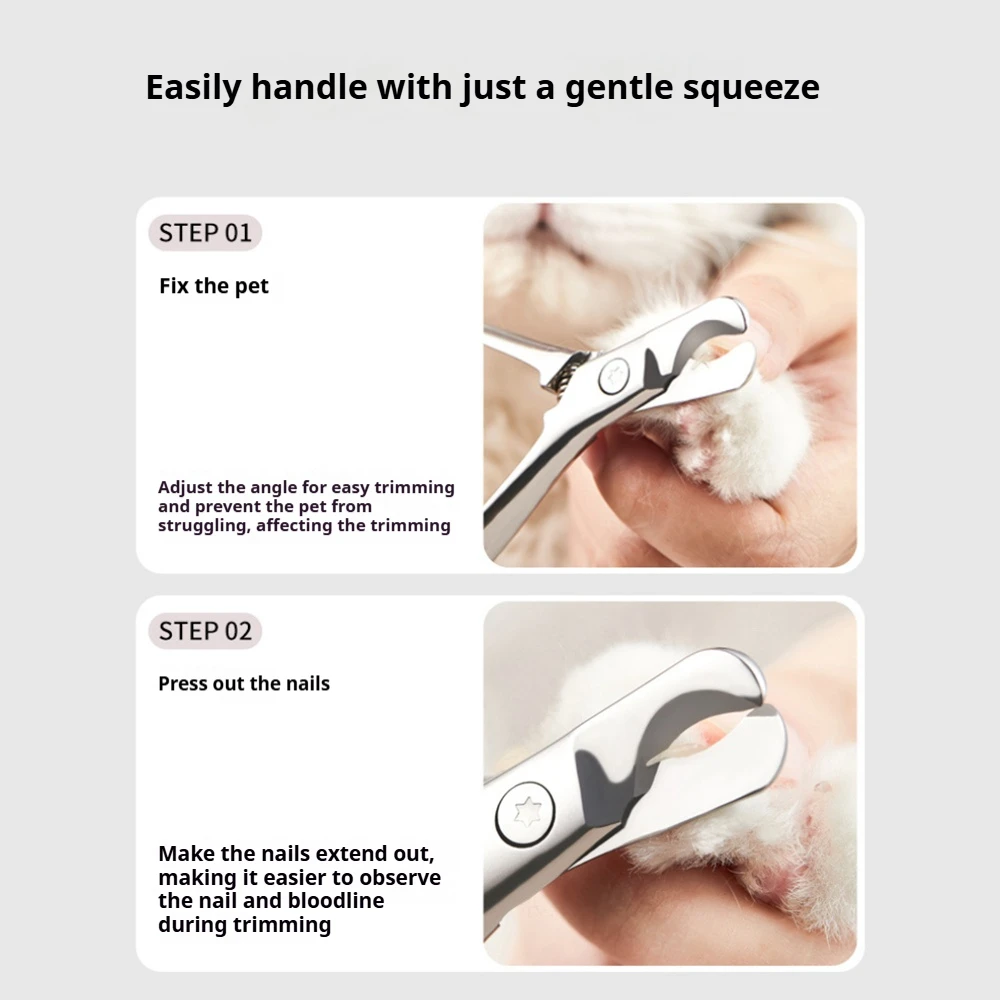 Easily handle with just a gentle squeeze

STEP 01

Fix the pet

Adjust the angle for easy trimming and prevent the pet from struggling, affecting the trimming

STEP 02

Press out the nails

Make the nails extend out, making it easier to observe the nail and bloodline during trimming