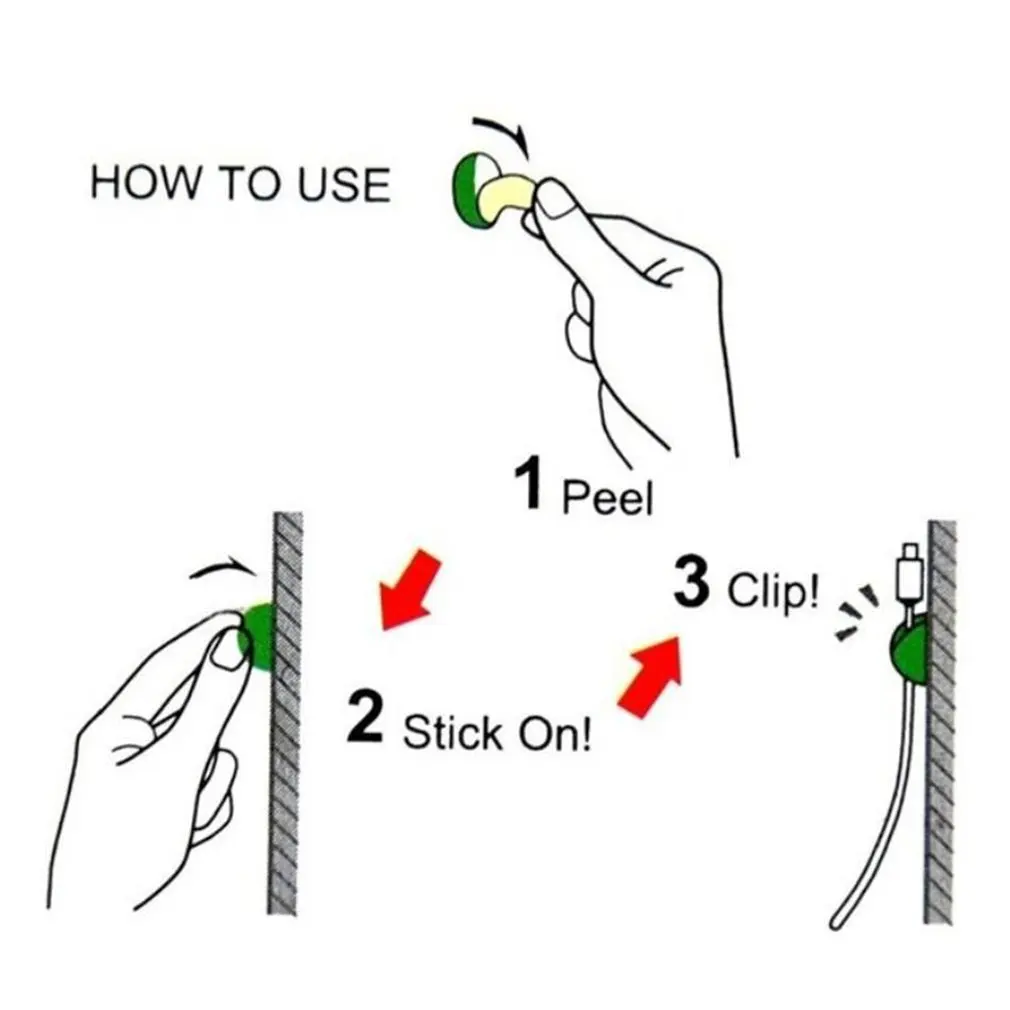 HOW TO USE

1 Peel

2 Stick On!

3 Clip!