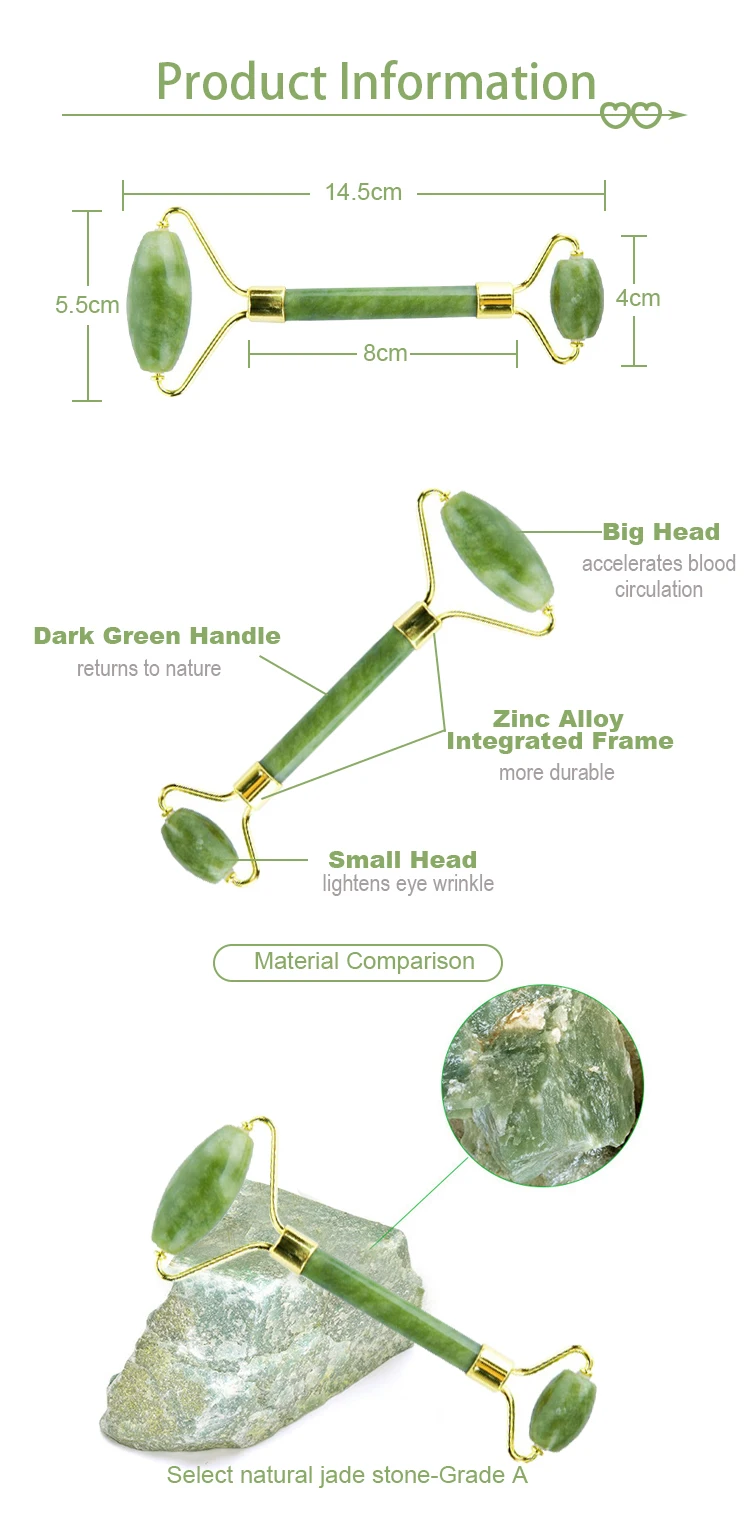 Product Information

14.5cm
5.5cm
4cm
8cm

Big Head
accelerates blood circulation

Dark Green Handle
returns to nature

Zinc Alloy Integrated Frame
more durable

Small Head
lightens eye wrinkle

Material Comparison

Select natural jade stone-Grade A