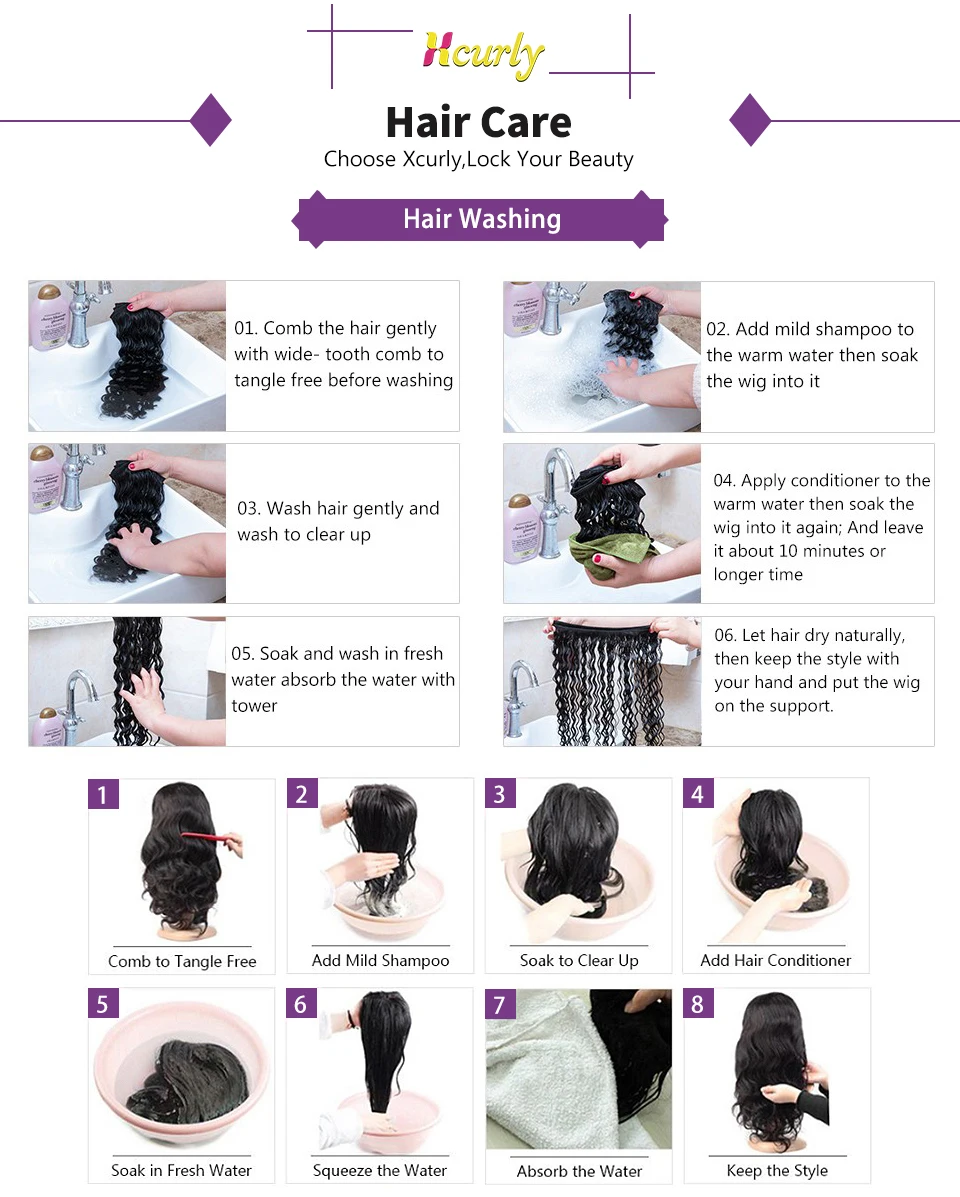 Xcurly

Hair Care

Choose Xcurly,Lock Your Beauty

Hair Washing

01. Comb the hair gently with wide- tooth comb to tangle free before washing

02. Add mild shampoo to the warm water then soak the wig into it

03. Wash hair gently and wash to clear up

04. Apply conditioner to the warm water then soak the wig into it again; And leave it about 10 minutes or longer time

05. Soak and wash in fresh water absorb the water with tower

06. Let hair dry naturally, then keep the style with your hand and put the wig on the support.

1 Comb to Tangle Free

2 Add Mild Shampoo

3 Soak to Clear Up

4 Add Hair Conditioner

5 Soak in Fresh Water

6 Squeeze the Water

7 Absorb the Water

8 Keep the Style