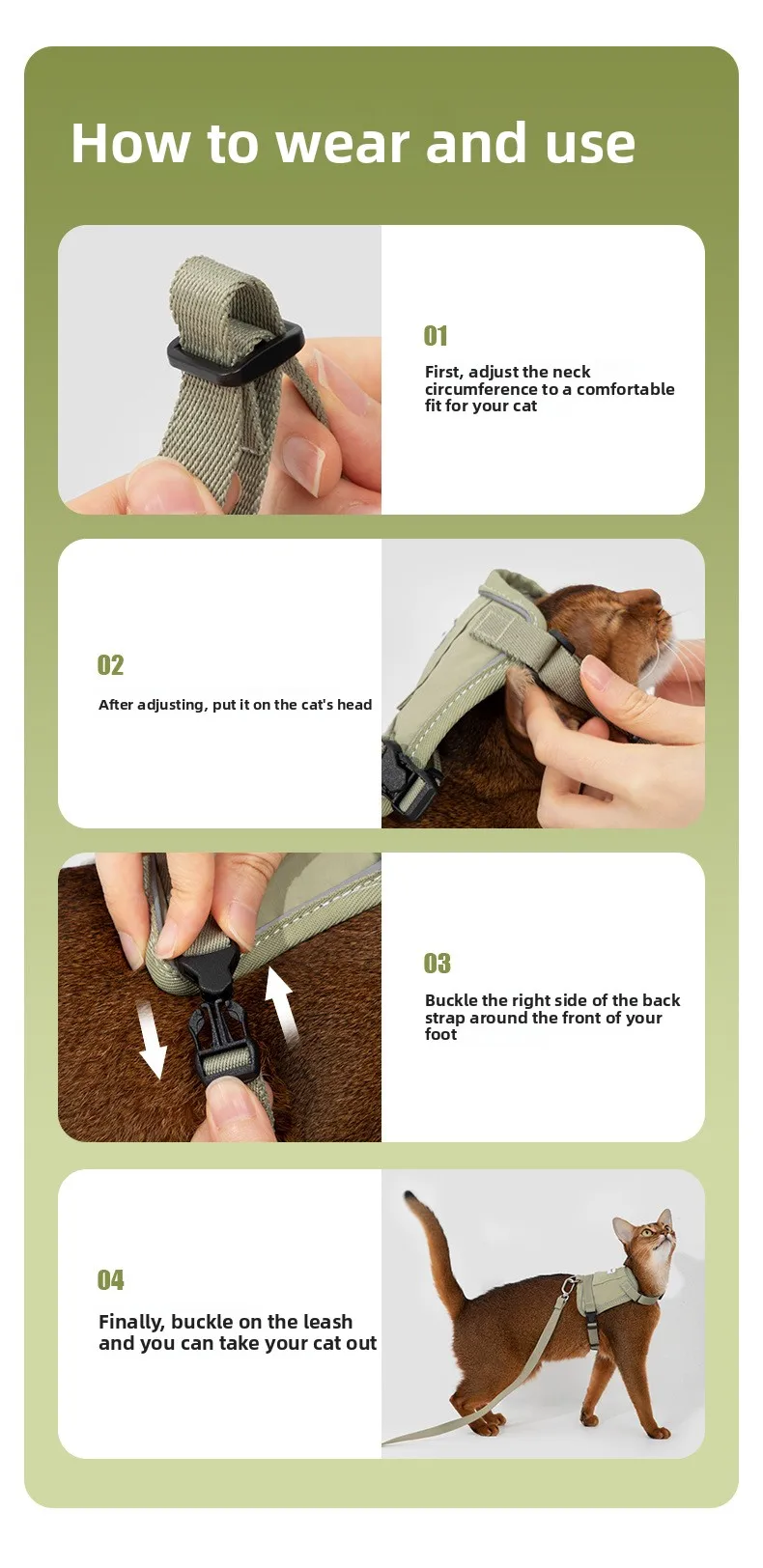 How to wear and use

01

First, adjust the neck circumference to a comfortable fit for your cat

02

After adjusting, put it on the cat's head

03

Buckle the right side of the back strap around the front of your foot

04

Finally, buckle on the leash and you can take your cat out